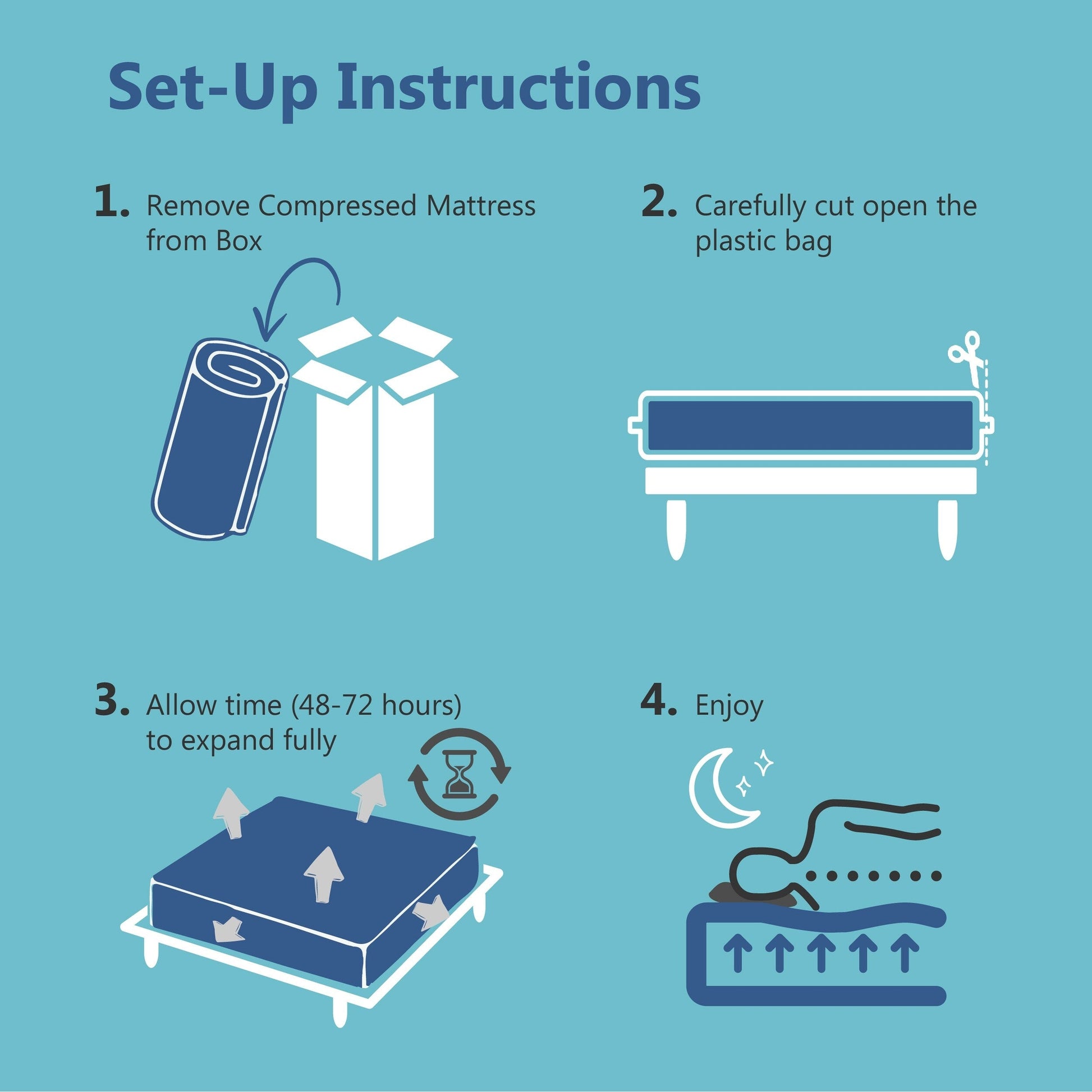 Set-Up Instructions

1. Remove Compressed Mattress from Box

2. Carefully cut open the plastic bag

3. Allow time (48-72 hours) to expand fully

4. Enjoy