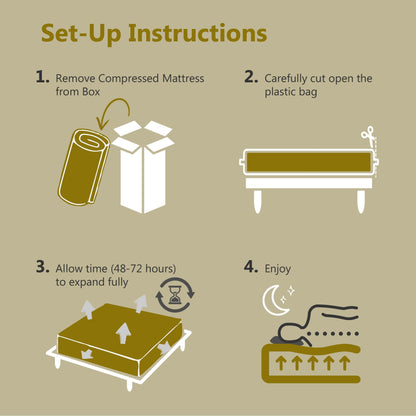 Set-Up Instructions

1. Remove Compressed Mattress from Box

2. Carefully cut open the plastic bag

3. Allow time (48-72 hours) to expand fully

4. Enjoy