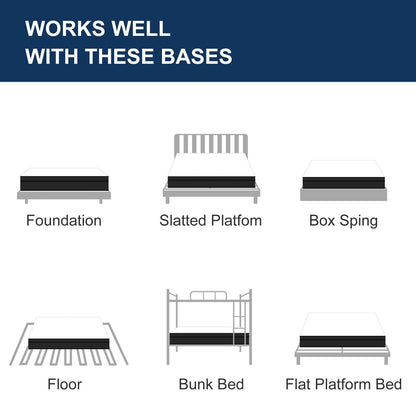 WORKS WELL
WITH THESE BASES

Foundation

Slatted Platfom

Box Sping

Floor

Bunk Bed

Flat Platform Bed