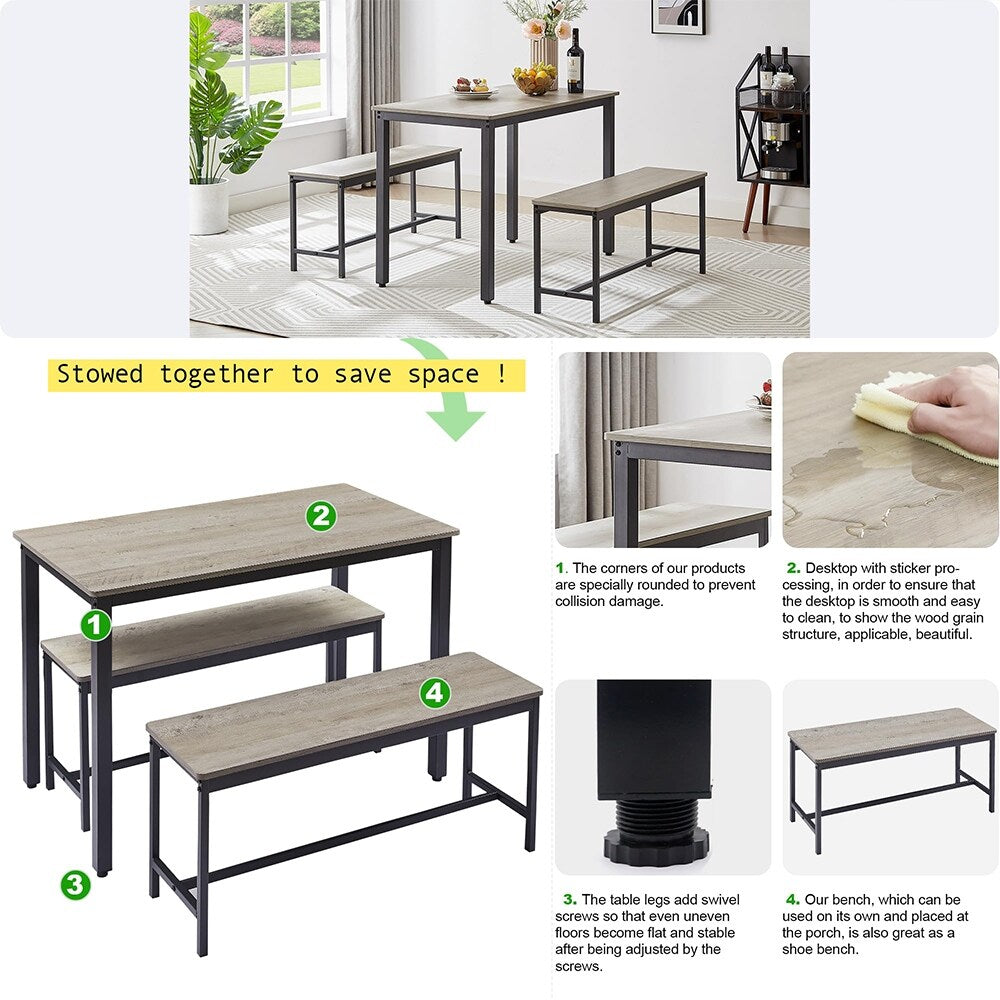 Stowed together to save space !

2

1

4

3

1. The corners of our products are specially rounded to prevent collision damage.

2. Desktop with sticker processing, in order to ensure that the desktop is smooth and easy to clean, to show the wood grain structure, applicable, beautiful.

3. The table legs add swivel screws so that even uneven floors become flat and stable after being adjusted by the screws.

4. Our bench, which can be used on its own and placed at the porch, is also great as a shoe bench.