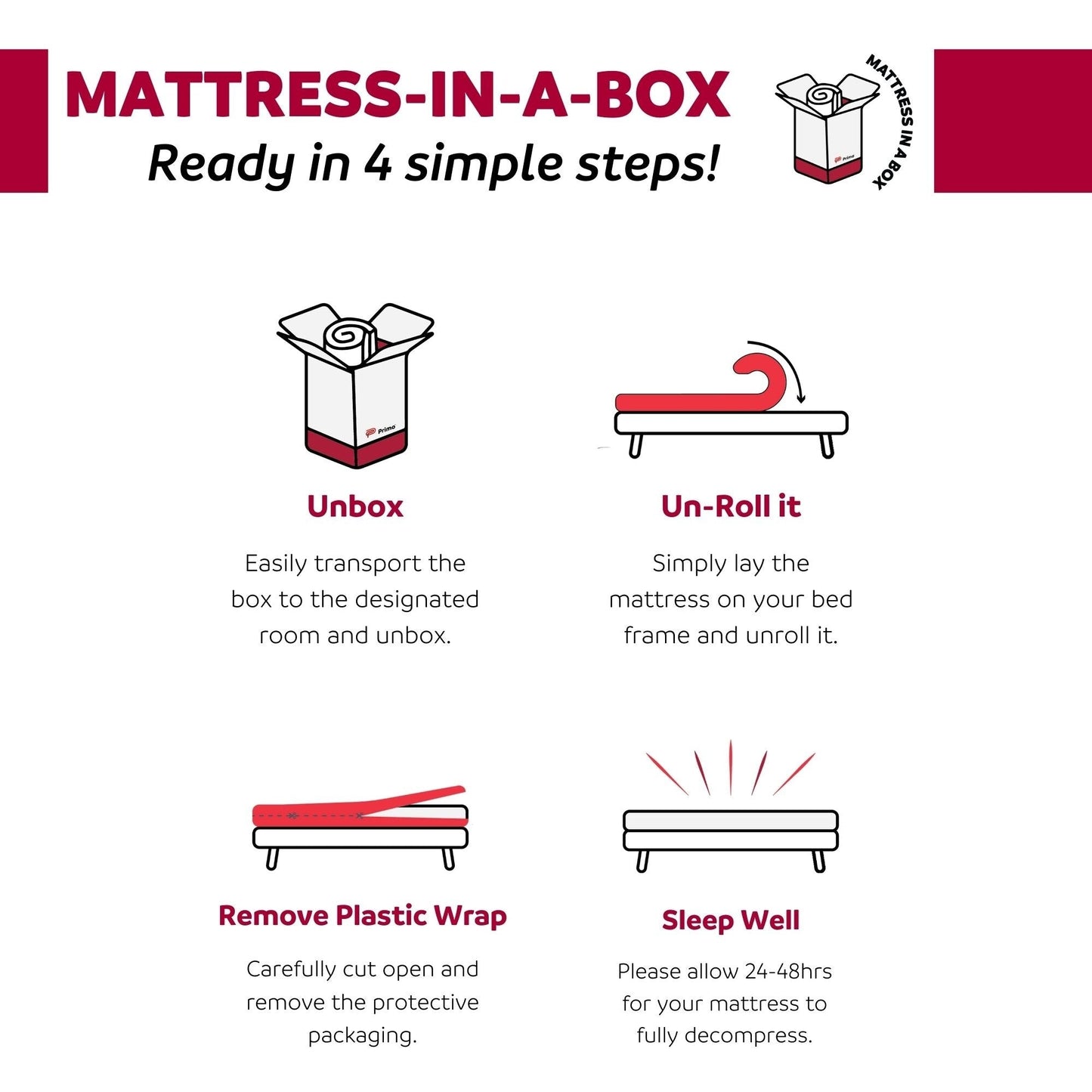 MATTRESS-IN-A-BOX
Ready in 4 simple steps!

Primo
MATTRESS IN A BOX

Primo

Unbox
Easily transport the box to the designated room and unbox.

Un-Roll it
Simply lay the mattress on your bed frame and unroll it.

Remove Plastic Wrap
Carefully cut open and remove the protective packaging.

Sleep Well
Please allow 24-48hrs for your mattress to fully decompress.