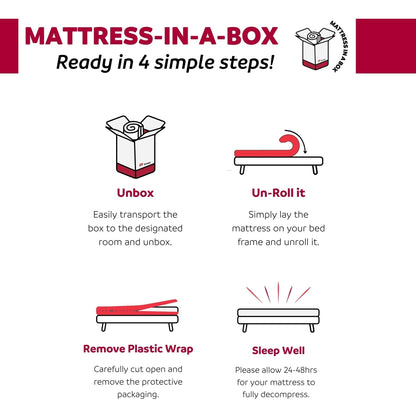 MATTRESS-IN-A-BOX
Ready in 4 simple steps!

MATTRESS IN A BOX

Unbox

Easily transport the box to the designated room and unbox.

Un-Roll it

Simply lay the mattress on your bed frame and unroll it.

Remove Plastic Wrap

Carefully cut open and remove the protective packaging.

Sleep Well

Please allow 24-48hrs for your mattress to fully decompress.