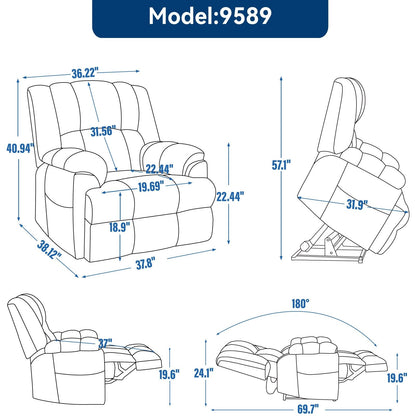 Model:9589

36.22"
31.56"
40.94"
22.44"
19.69"
22.44"
18.9"
38.12"
37.8"

57.1"
31.9"

37"
19.6"

180°
24.1"
19.6"
69.7"