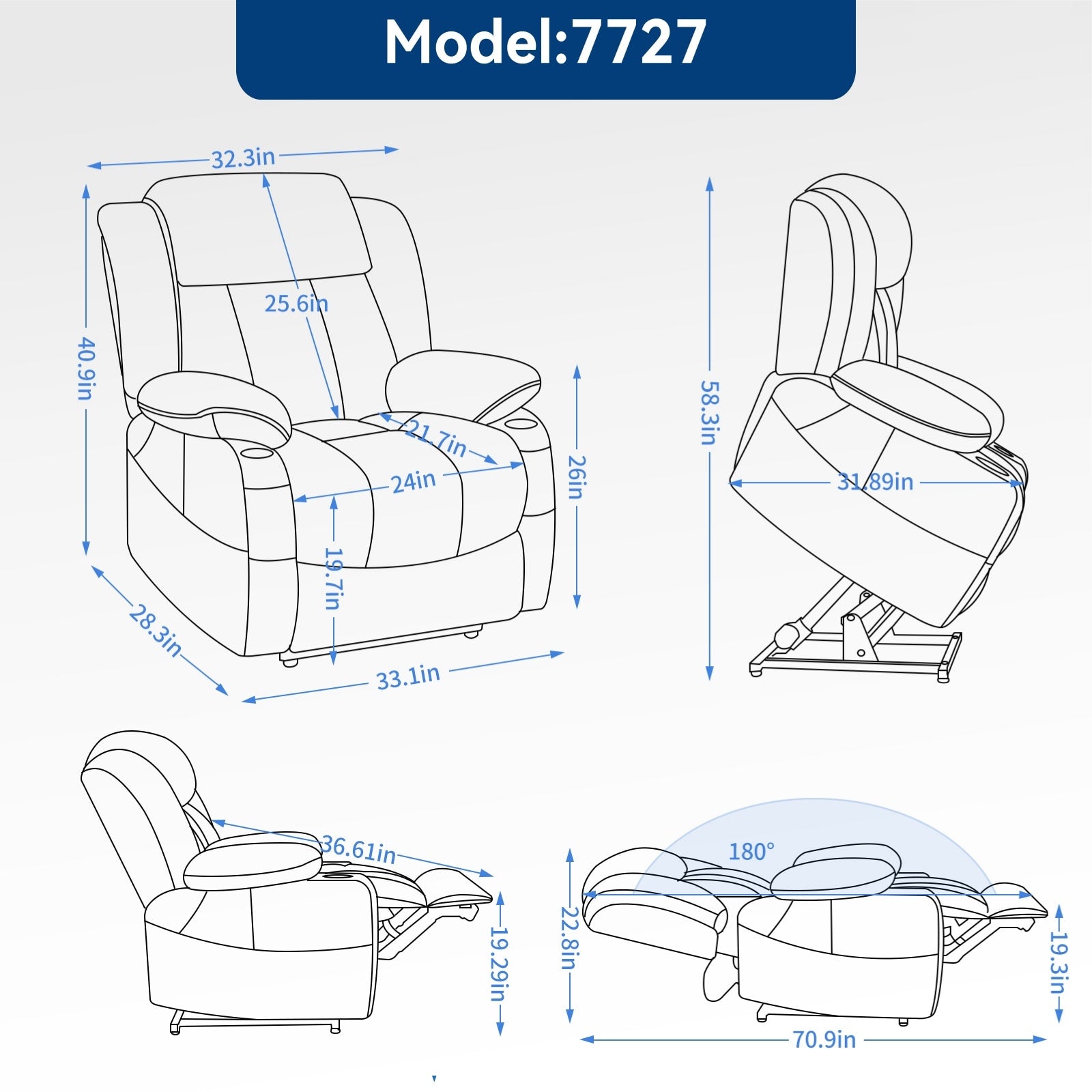 Model:7727

32.3in
25.6in
40.9in
21.7in
24in
26in
19.7in
28.3in
33.1in

58.3in
31.89in

36.61in
19.29in

180°
22.8in
19.3in
70.9in