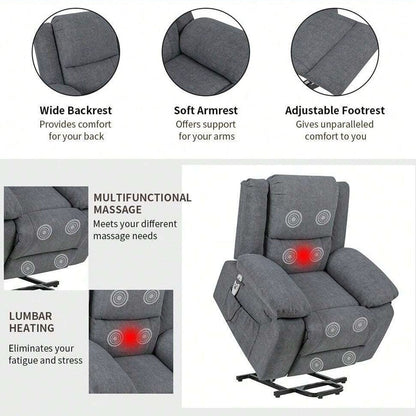 Wide Backrest
Provides comfort for your back

Soft Armrest
Offers support for your arms

Adjustable Footrest
Gives unparalleled comfort to you

MULTIFUNCTIONAL MASSAGE
Meets your different massage needs

LUMBAR HEATING
Eliminates your fatigue and stress