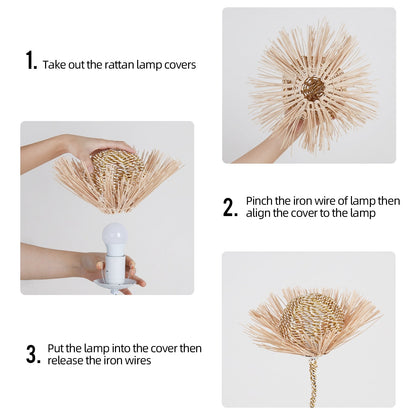 1. Take out the rattan lamp covers

2. Pinch the iron wire of lamp then align the cover to the lamp

3. Put the lamp into the cover then release the iron wires