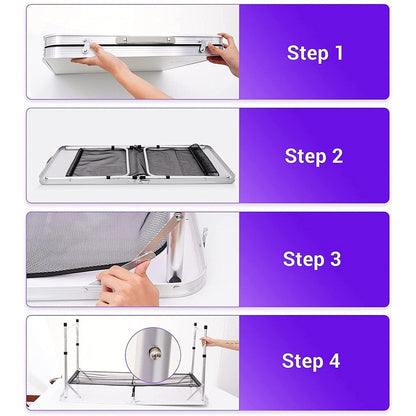 Step 1

Step 2

Step 3

Step 4