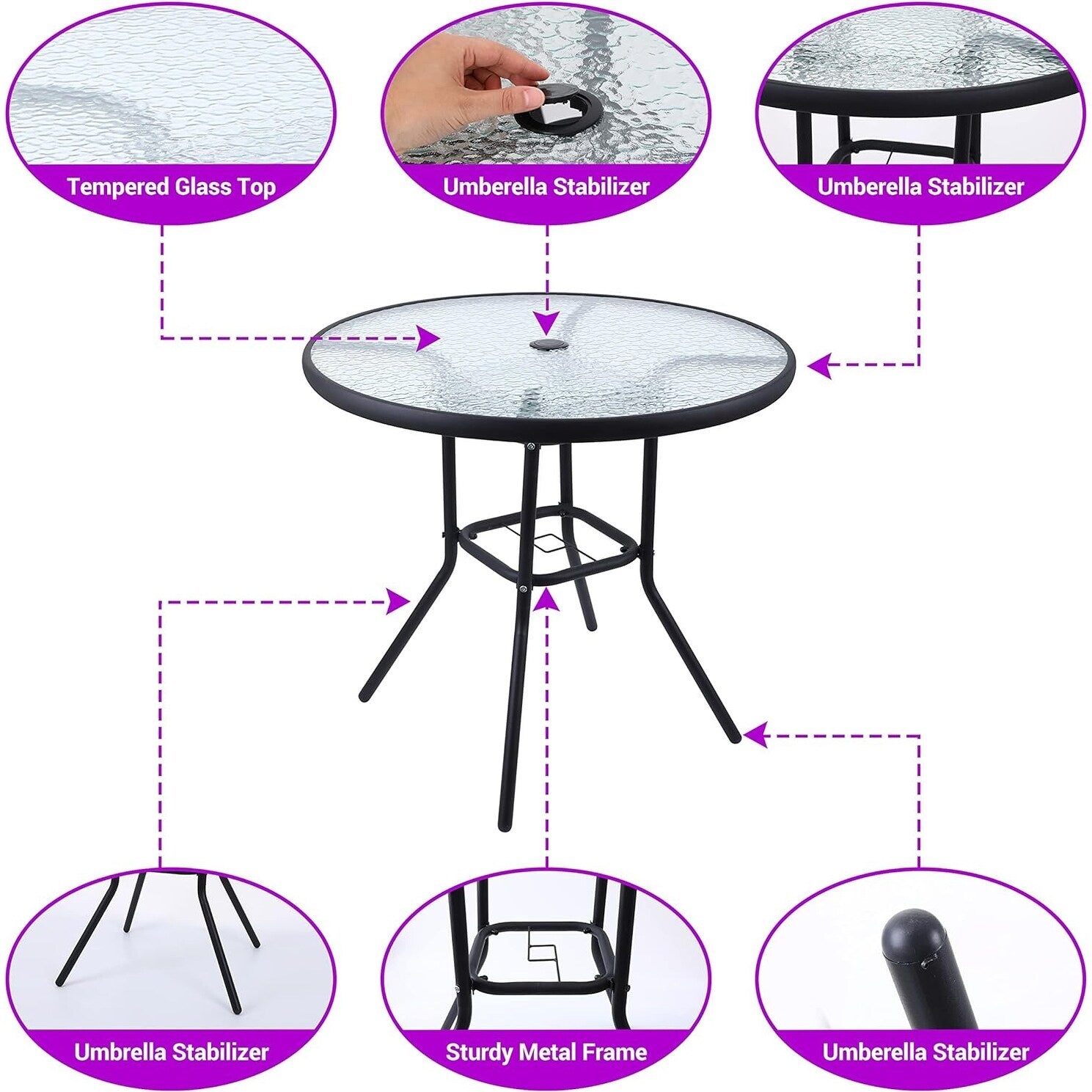 Tempered Glass Top

Umberella Stabilizer

Umberella Stabilizer

Umbrella Stabilizer

Sturdy Metal Frame

Umberella Stabilizer