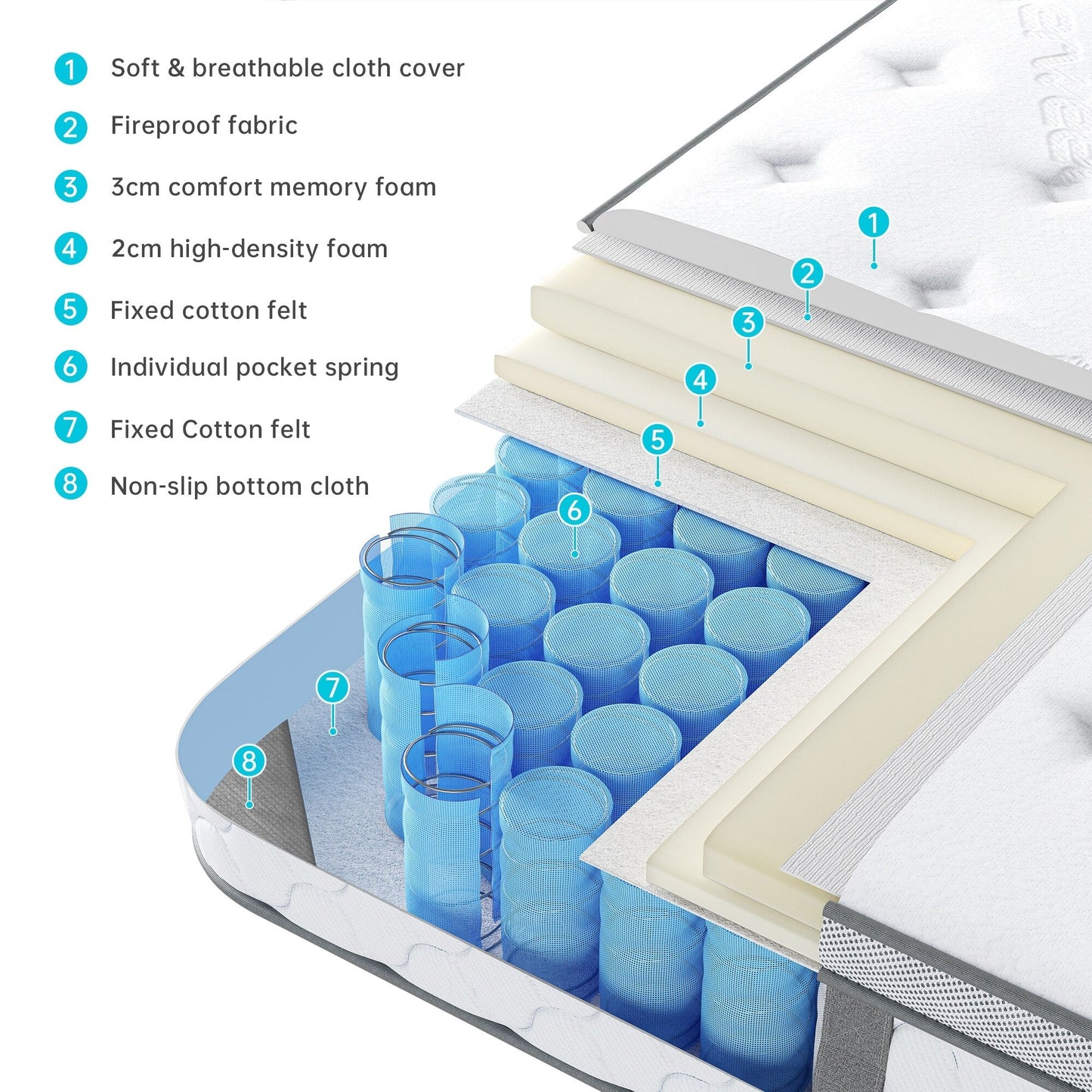 1 Soft & breathable cloth cover

2 Fireproof fabric

3 3cm comfort memory foam

4 2cm high-density foam

5 Fixed cotton felt

6 Individual pocket spring

7 Fixed Cotton felt

8 Non-slip bottom cloth

1

2

3

4

5

6

7

8