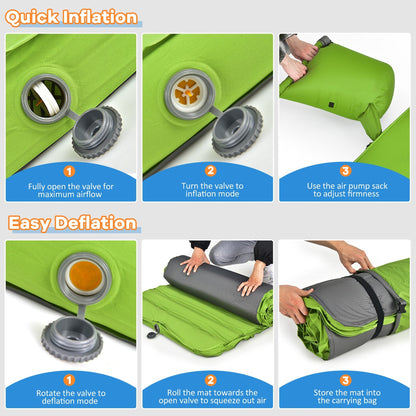 Quick Inflation

1
Fully open the valve for maximum airflow

2
Turn the valve to inflation mode

3
Use the air pump sack to adjust firmness

Easy Deflation

1
Rotate the valve to deflation mode

2
Roll the mat towards the open valve to squeeze out air

3
Store the mat into the carrying bag