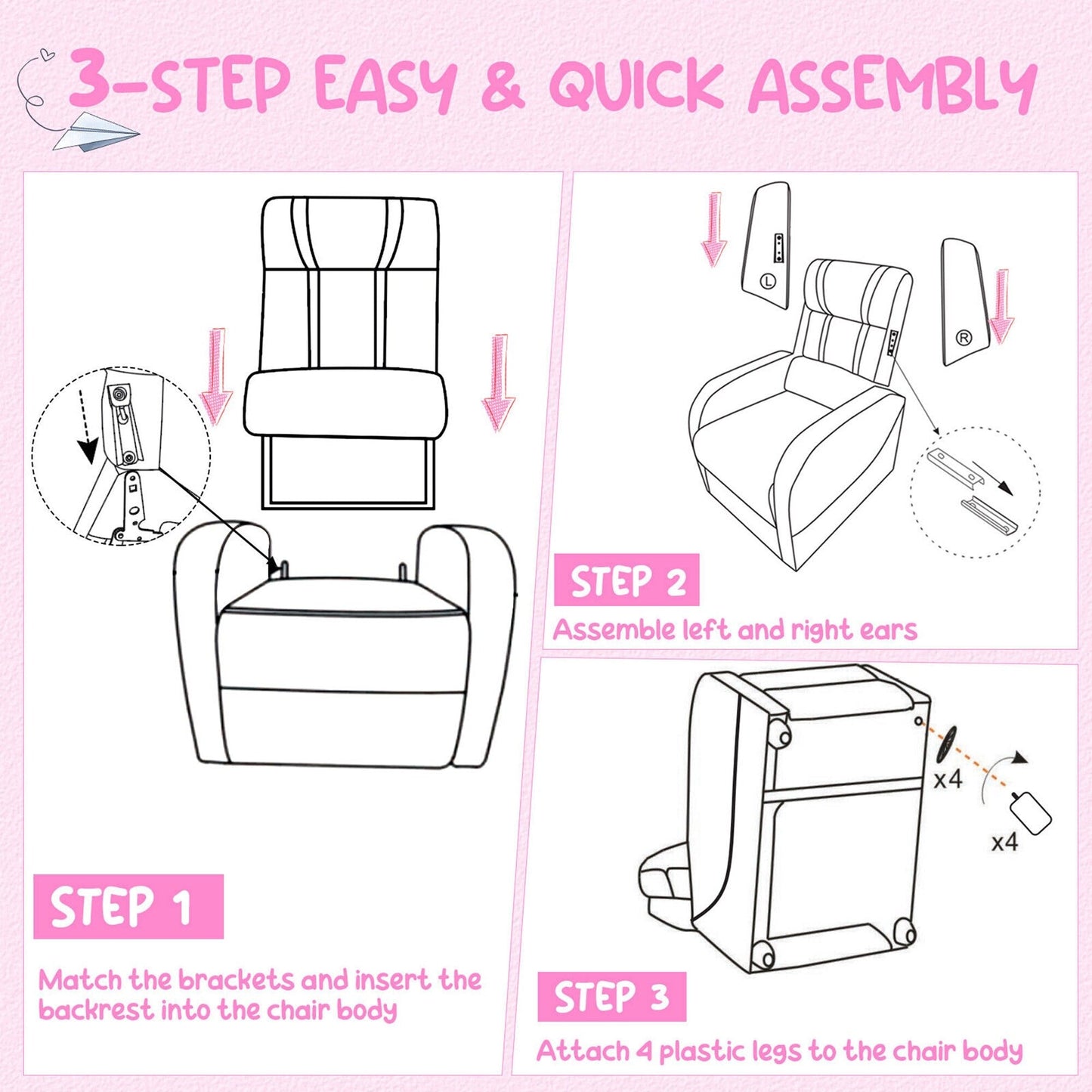 3-STEP EASY & QUICK ASSEMBLY

STEP 1

Match the brackets and insert the backrest into the chair body

L

R

STEP 2

Assemble left and right ears

x4

x4

STEP 3

Attach 4 plastic legs to the chair body