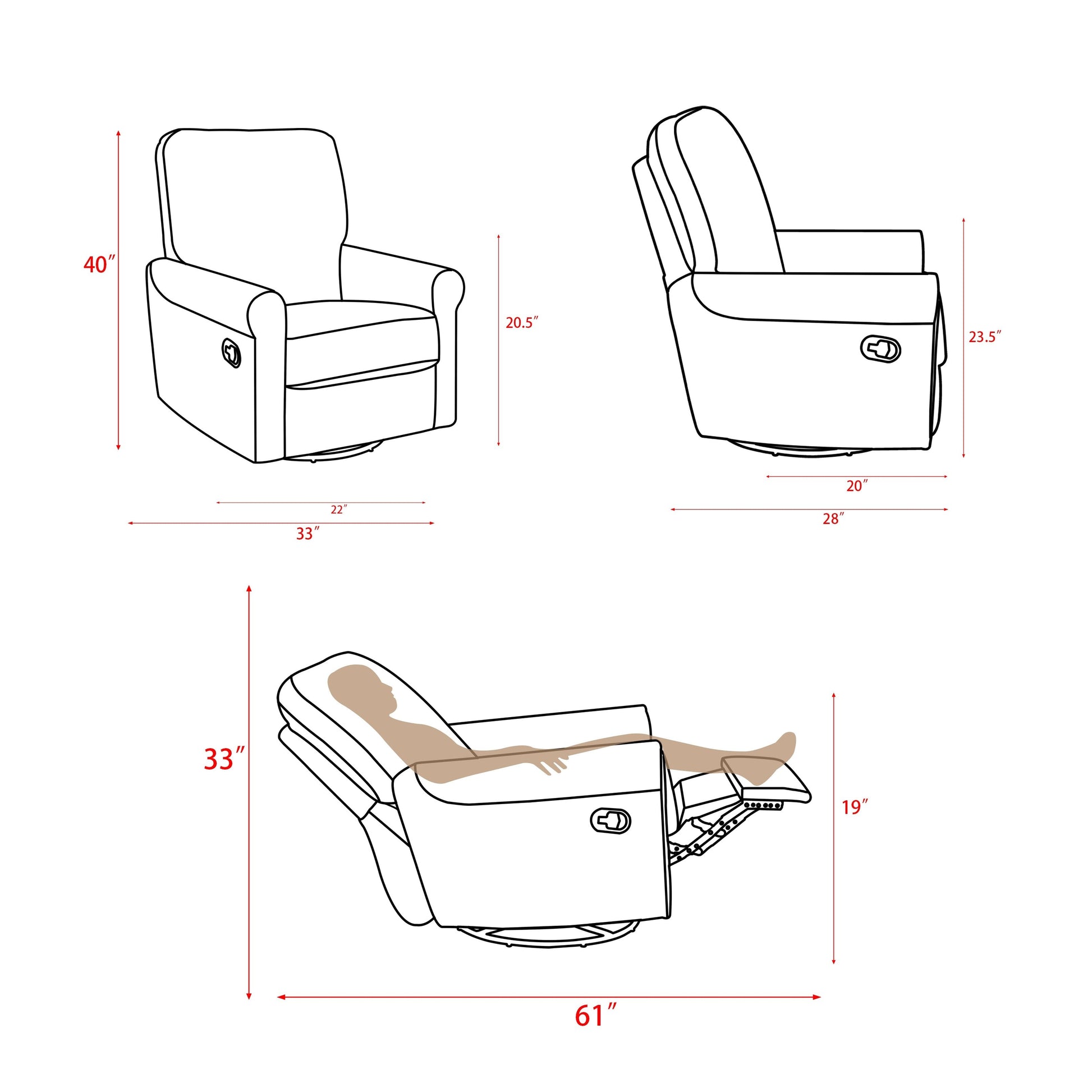 40″

20.5″

22″

33″

23.5″

20″

28″

33″

19″

61″