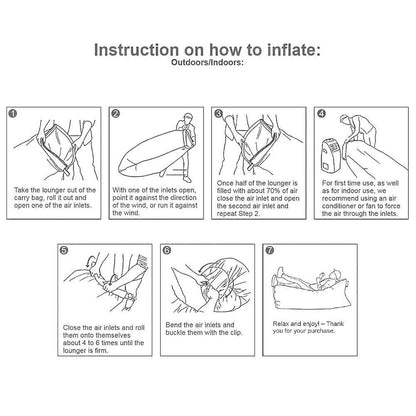 Instruction on how to inflate:
Outdoors/Indoors:

1
Take the lounger out of the carry bag, roll it out and open one of the air inlets.

2
With one of the inlets open, point it against the direction of the wind, or run it against the wind.

3
Once half of the lounger is filled with about 70% of air close the air inlet and open the second air inlet and repeat Step 2.

4
For first time use, as well as for indoor use, we recommend using an air conditioner or fan to force the air through the inlets.

5
Close the air inlets and roll them onto themselves about 4 to 6 times until the lounger is firm.

6
Bend the air inlets and buckle them with the clip.

7
Relax and enjoy! – Thank you for your purchase.