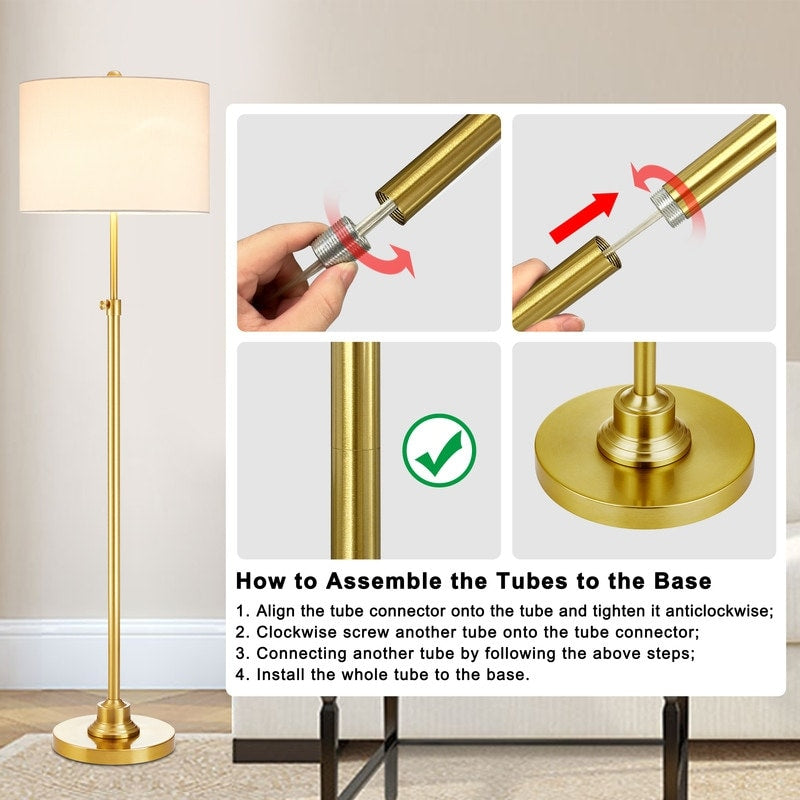 How to Assemble the Tubes to the Base

1. Align the tube connector onto the tube and tighten it anticlockwise;
2. Clockwise screw another tube onto the tube connector;
3. Connecting another tube by following the above steps;
4. Install the whole tube to the base.