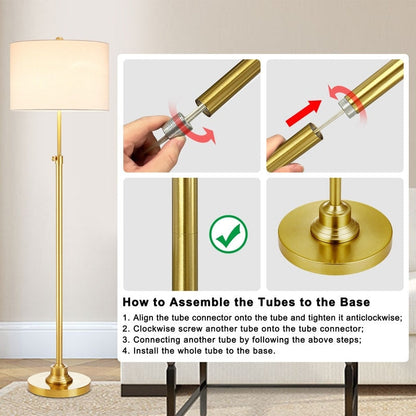 How to Assemble the Tubes to the Base

1. Align the tube connector onto the tube and tighten it anticlockwise;
2. Clockwise screw another tube onto the tube connector;
3. Connecting another tube by following the above steps;
4. Install the whole tube to the base.