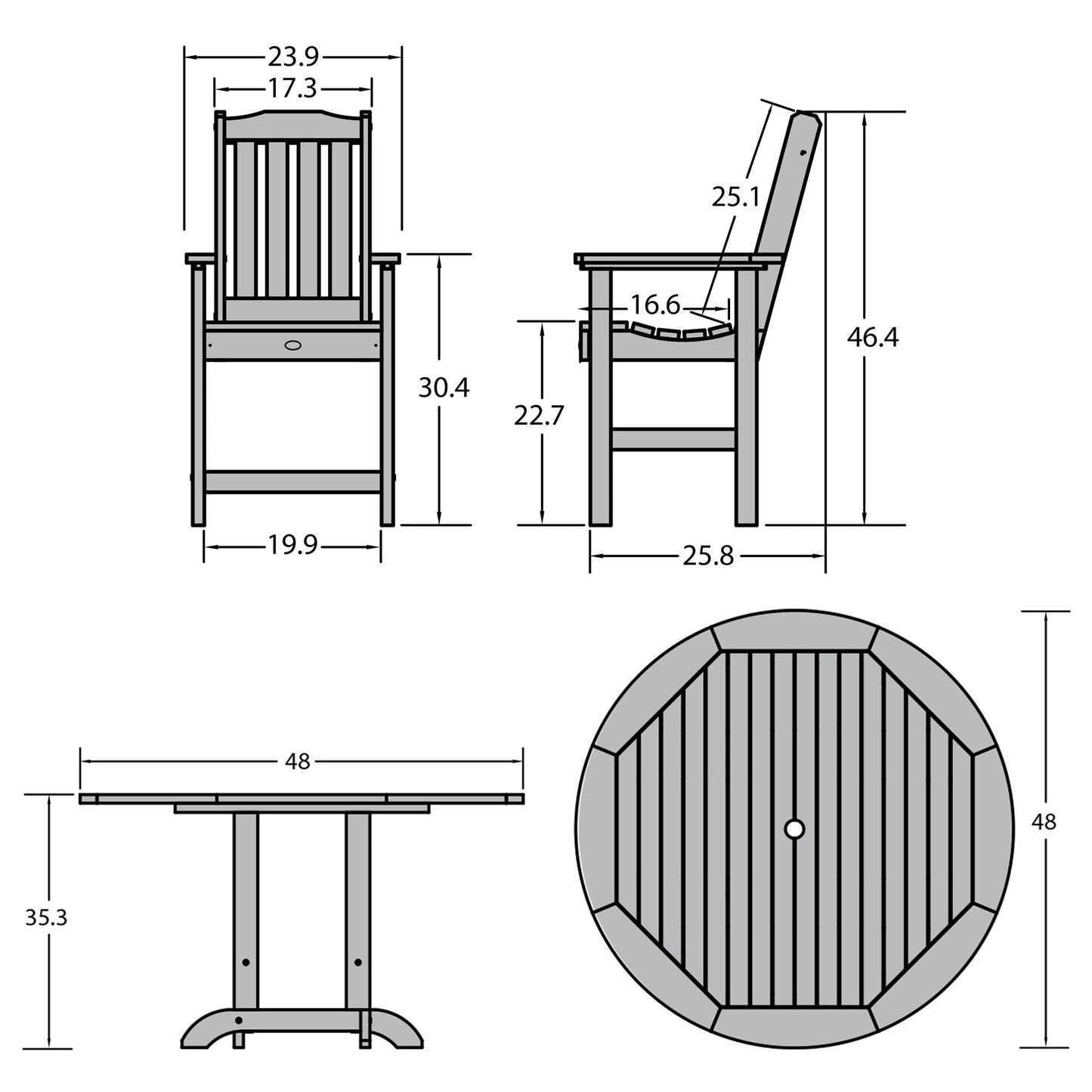 23.9
17.3
30.4
19.9
25.1
16.6
22.7
46.4
25.8
48
35.3
48