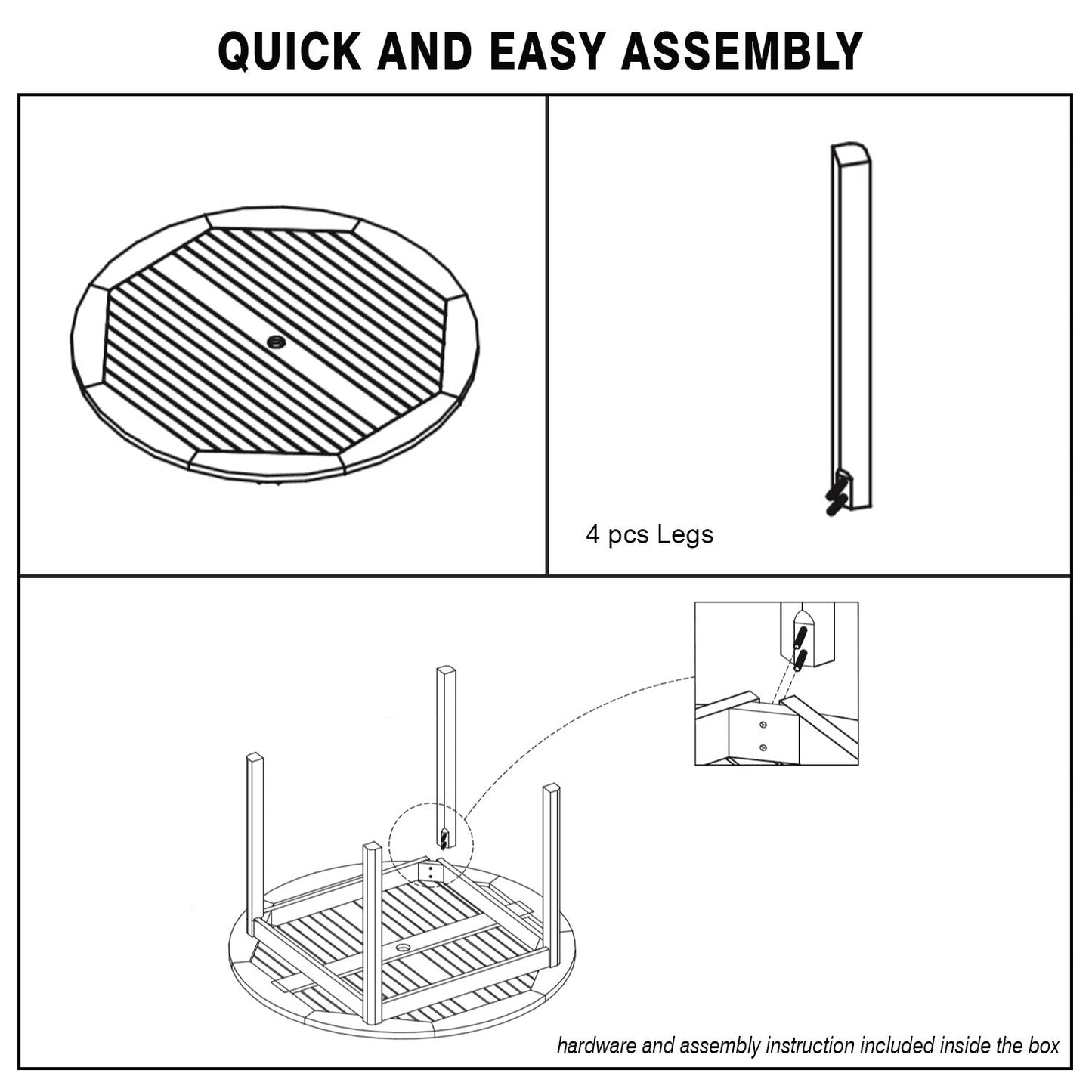 QUICK AND EASY ASSEMBLY

4 pcs Legs

hardware and assembly instruction included inside the box