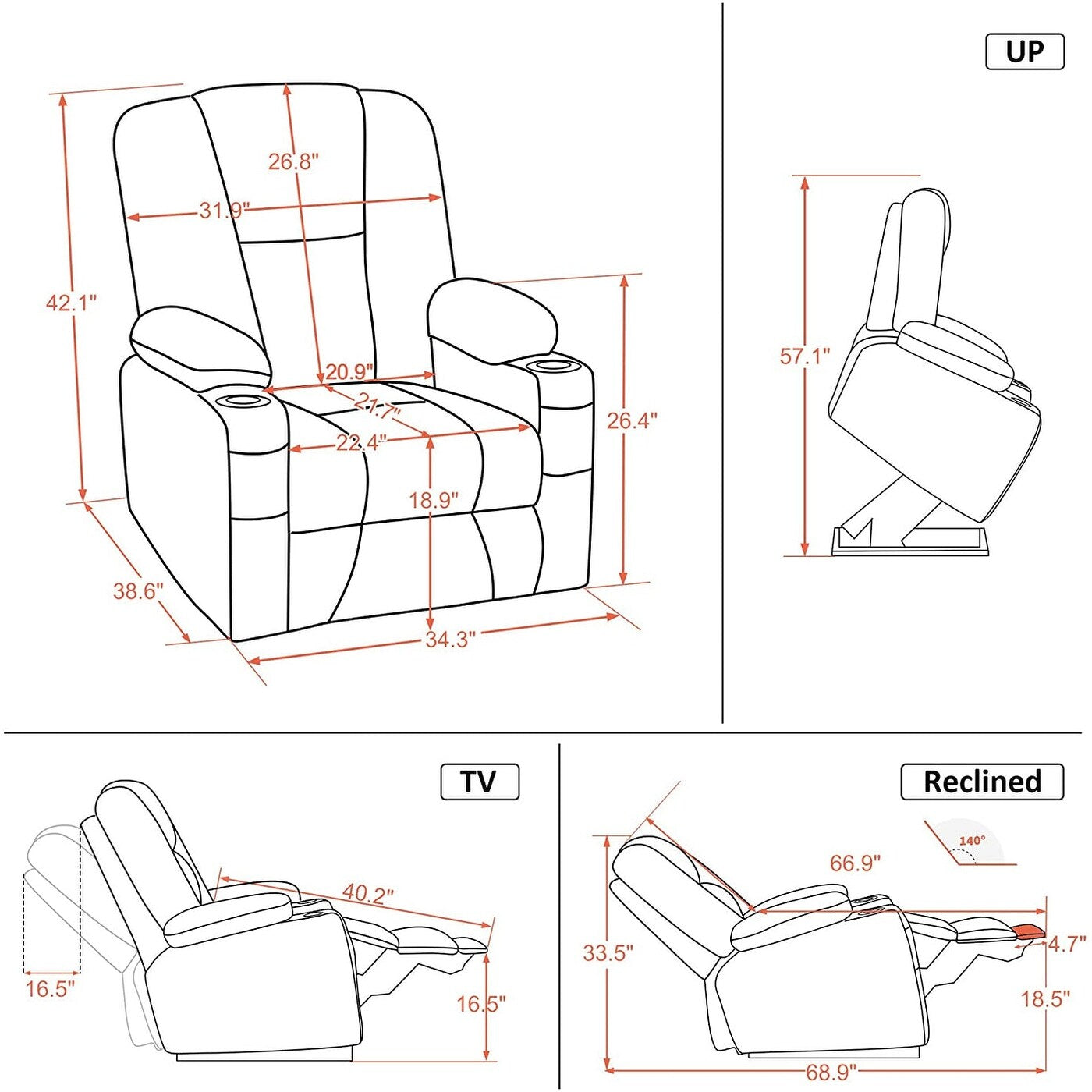 26.8"

31.9"

42.1"

20.9"

21.7"

22.4"

26.4"

18.9"

38.6"

34.3"

UP

57.1"

TV

40.2"

16.5"

16.5"

Reclined

140°

66.9"

33.5"

4.7"

18.5"

68.9"