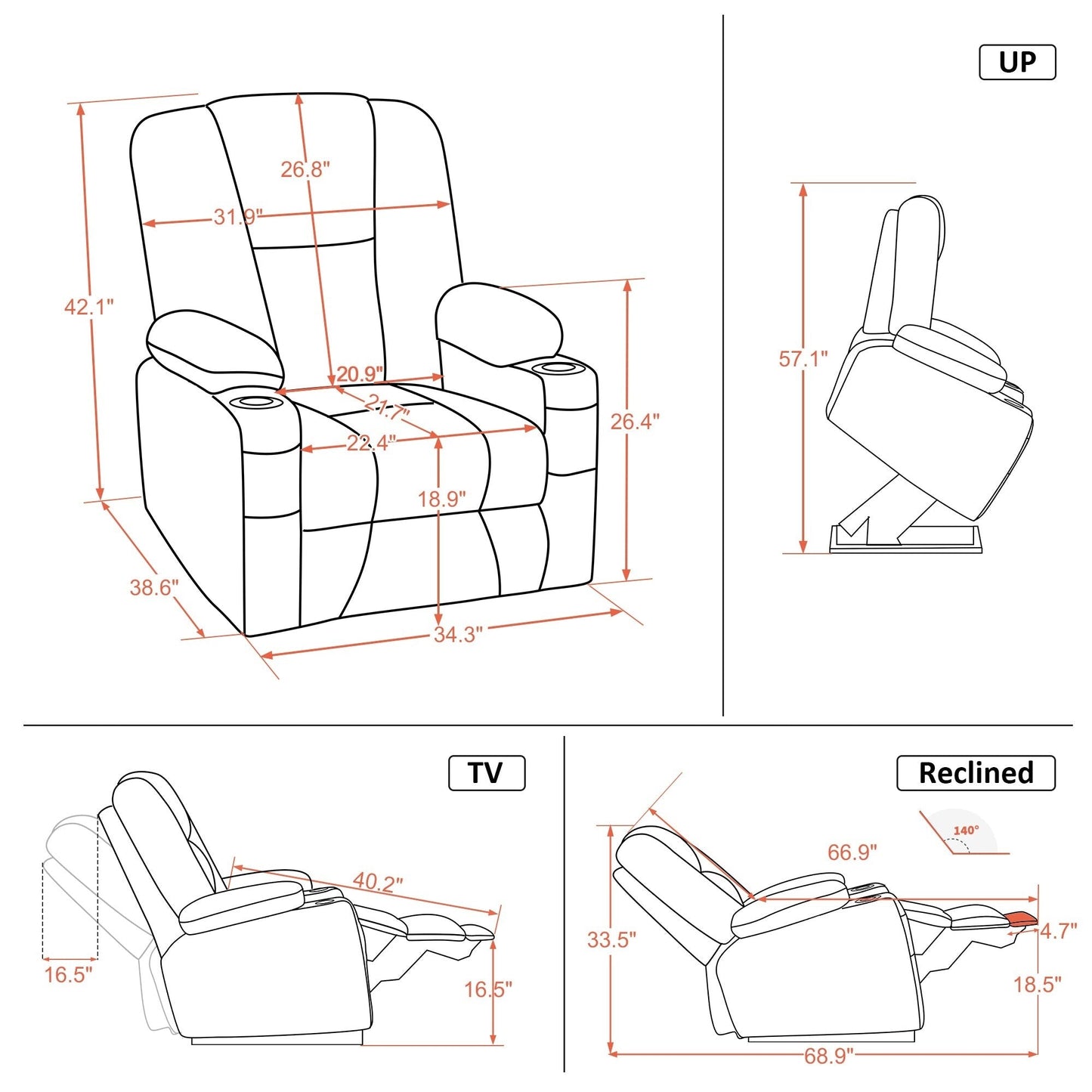 26.8"

31.9"

42.1"

20.9"

21.7"

22.4"

26.4"

18.9"

38.6"

34.3"

UP

57.1"

TV

40.2"

16.5"

16.5"

Reclined

140°

66.9"

33.5"

4.7"

18.5"

68.9"