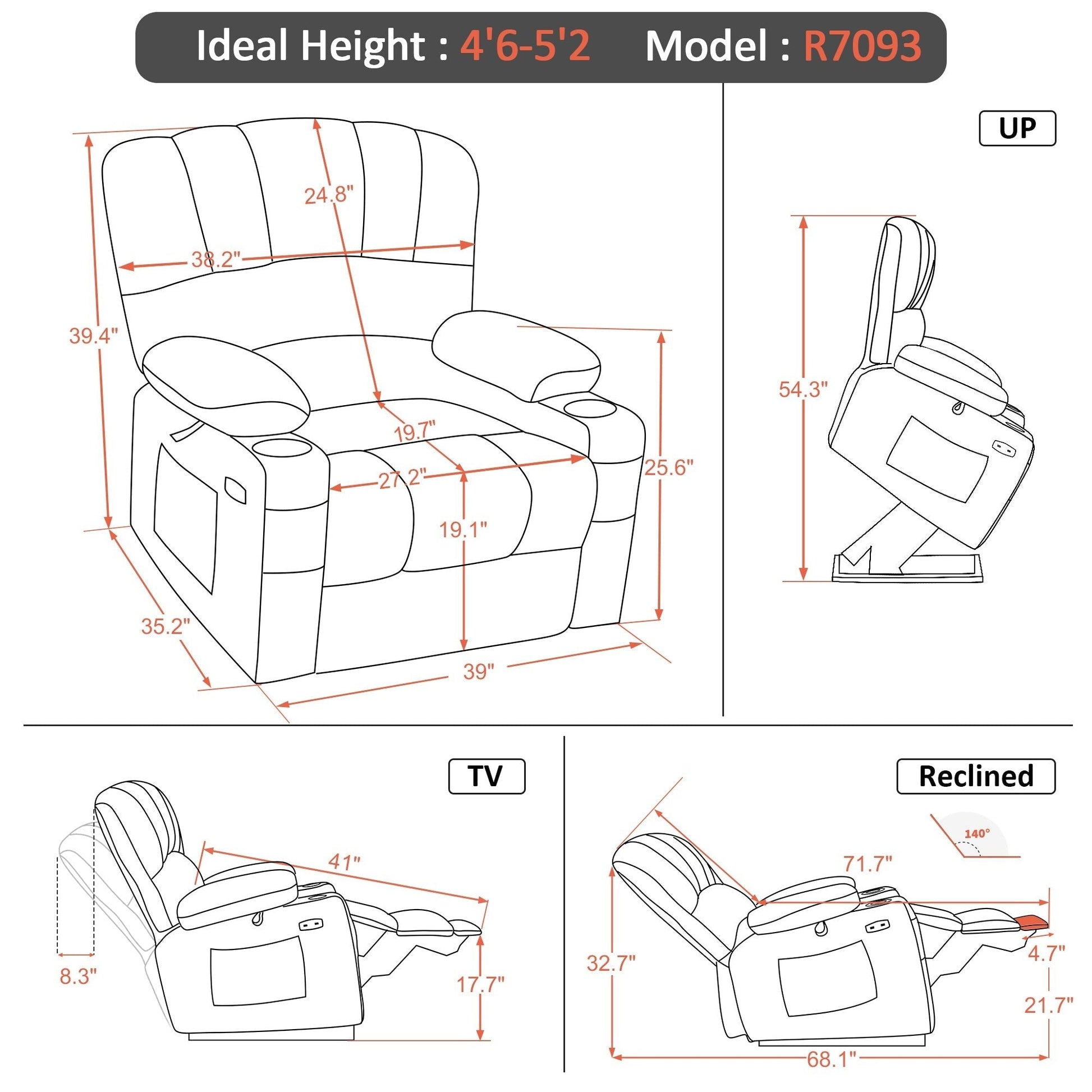 Ideal Height : 4'6-5'2 Model : R7093

24.8"

38.2"

39.4"

19.7"

27.2"

25.6"

19.1"

35.2"

39"

UP

54.3"

TV

41"

8.3"

17.7"

Reclined

140°

71.7"

32.7"

4.7"

21.7"

68.1"