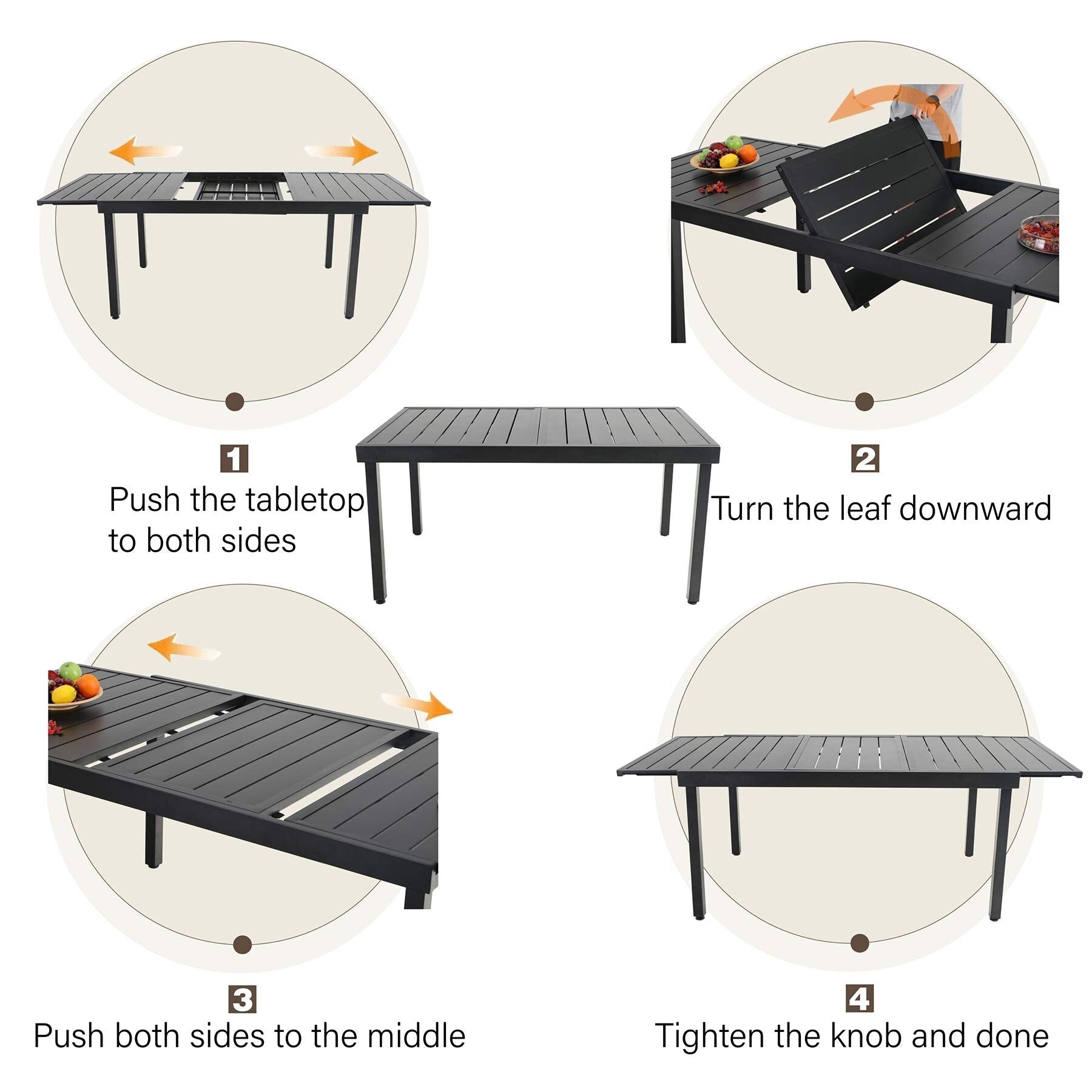 1
Push the tabletop to both sides

2
Turn the leaf downward

3
Push both sides to the middle

4
Tighten the knob and done