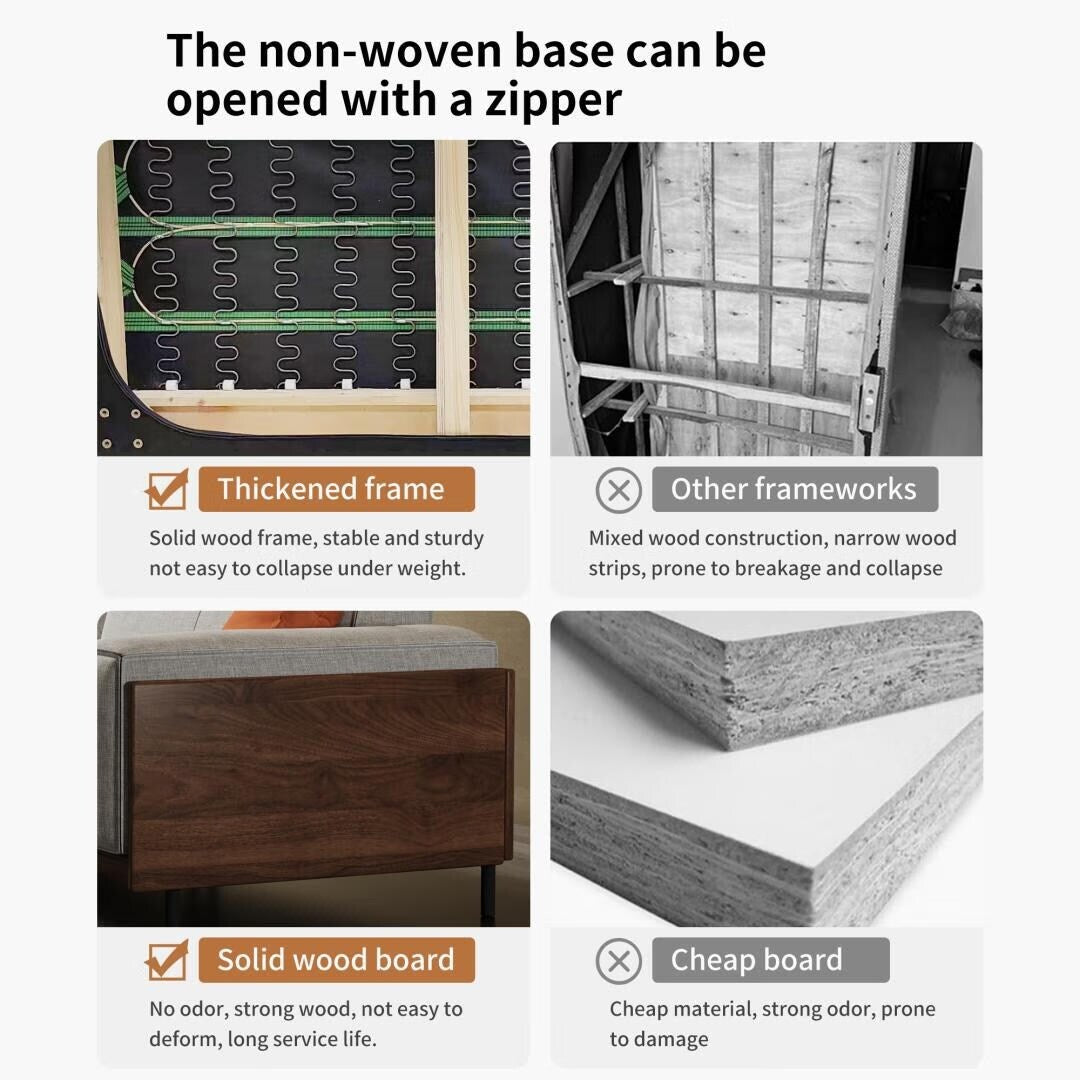 The non-woven base can be opened with a zipper

Thickened frame

Solid wood frame, stable and sturdy not easy to collapse under weight.

Other frameworks

Mixed wood construction, narrow wood strips, prone to breakage and collapse

Solid wood board

No odor, strong wood, not easy to deform, long service life.

Cheap board

Cheap material, strong odor, prone to damage