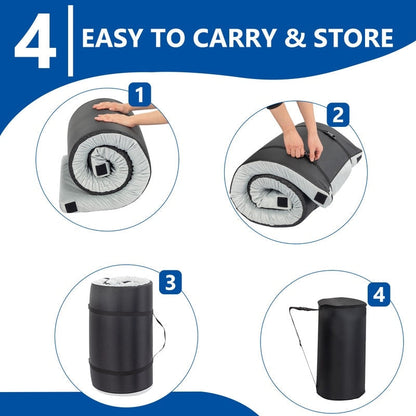 4 EASY TO CARRY & STORE

1

2

3

4