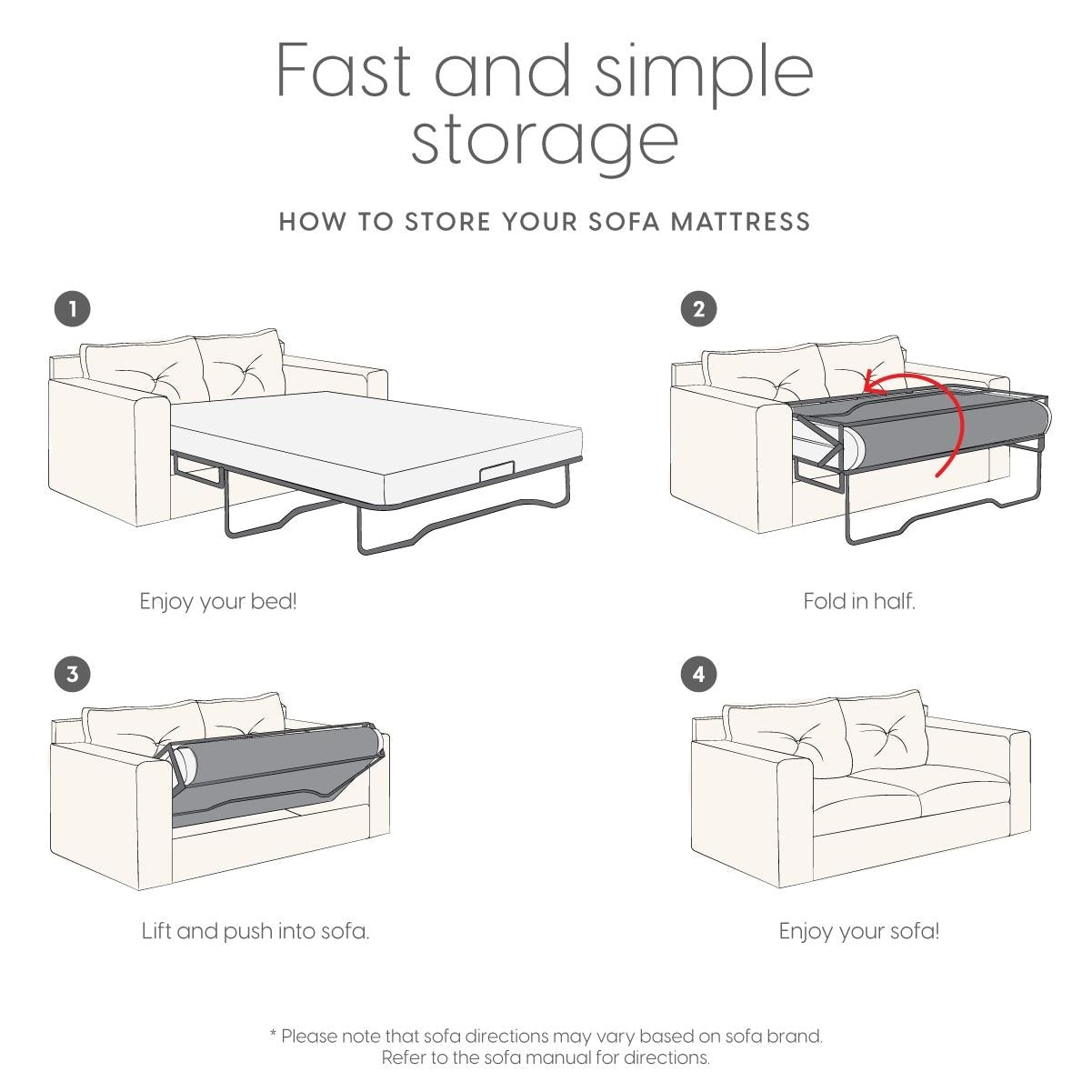 Fast and simple storage

HOW TO STORE YOUR SOFA MATTRESS

1

Enjoy your bed!

2

Fold in half.

3

Lift and push into sofa.

4

Enjoy your sofa!

* Please note that sofa directions may vary based on sofa brand. Refer to the sofa manual for directions.