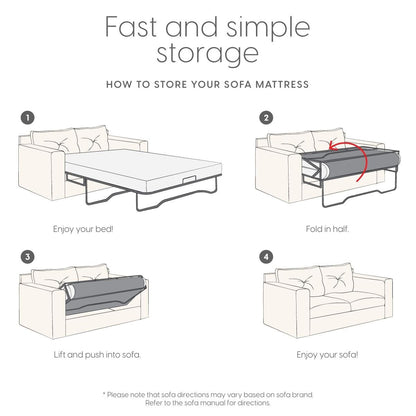 Fast and simple storage

HOW TO STORE YOUR SOFA MATTRESS

1

Enjoy your bed!

2

Fold in half.

3

Lift and push into sofa.

4

Enjoy your sofa!

* Please note that sofa directions may vary based on sofa brand. Refer to the sofa manual for directions.