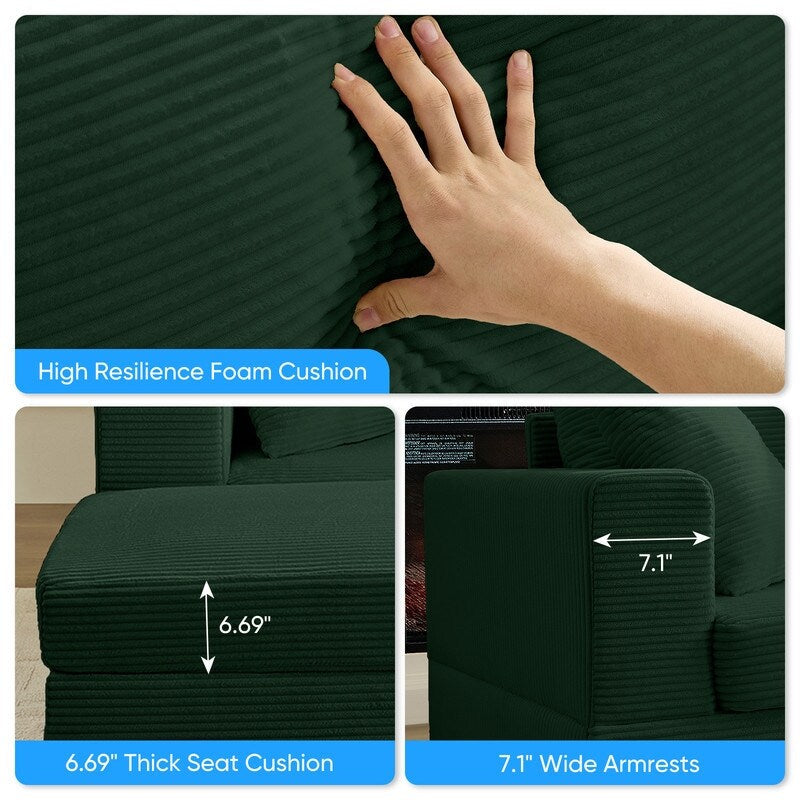 High Resilience Foam Cushion

6.69"

6.69" Thick Seat Cushion

7.1"

7.1" Wide Armrests