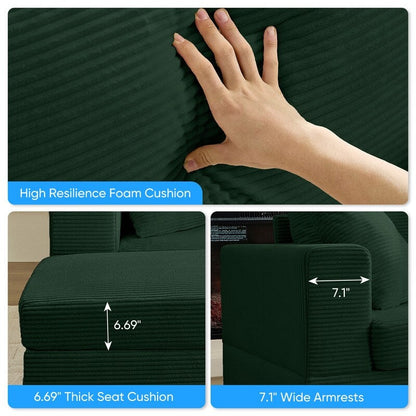 High Resilience Foam Cushion

6.69"

6.69" Thick Seat Cushion

7.1"

7.1" Wide Armrests