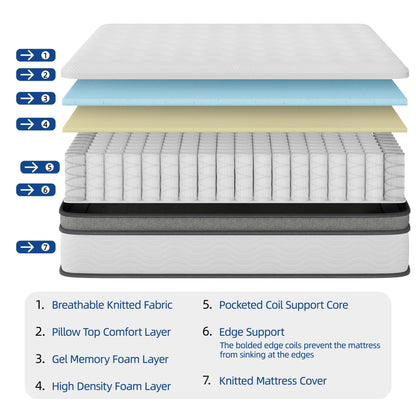 → 1
→ 2
→ 3
→ 4
→ 5
→ 6
→ 7

1. Breathable Knitted Fabric

2. Pillow Top Comfort Layer

3. Gel Memory Foam Layer

4. High Density Foam Layer

5. Pocketed Coil Support Core

6. Edge Support
The bolded edge coils prevent the mattress from sinking at the edges

7. Knitted Mattress Cover