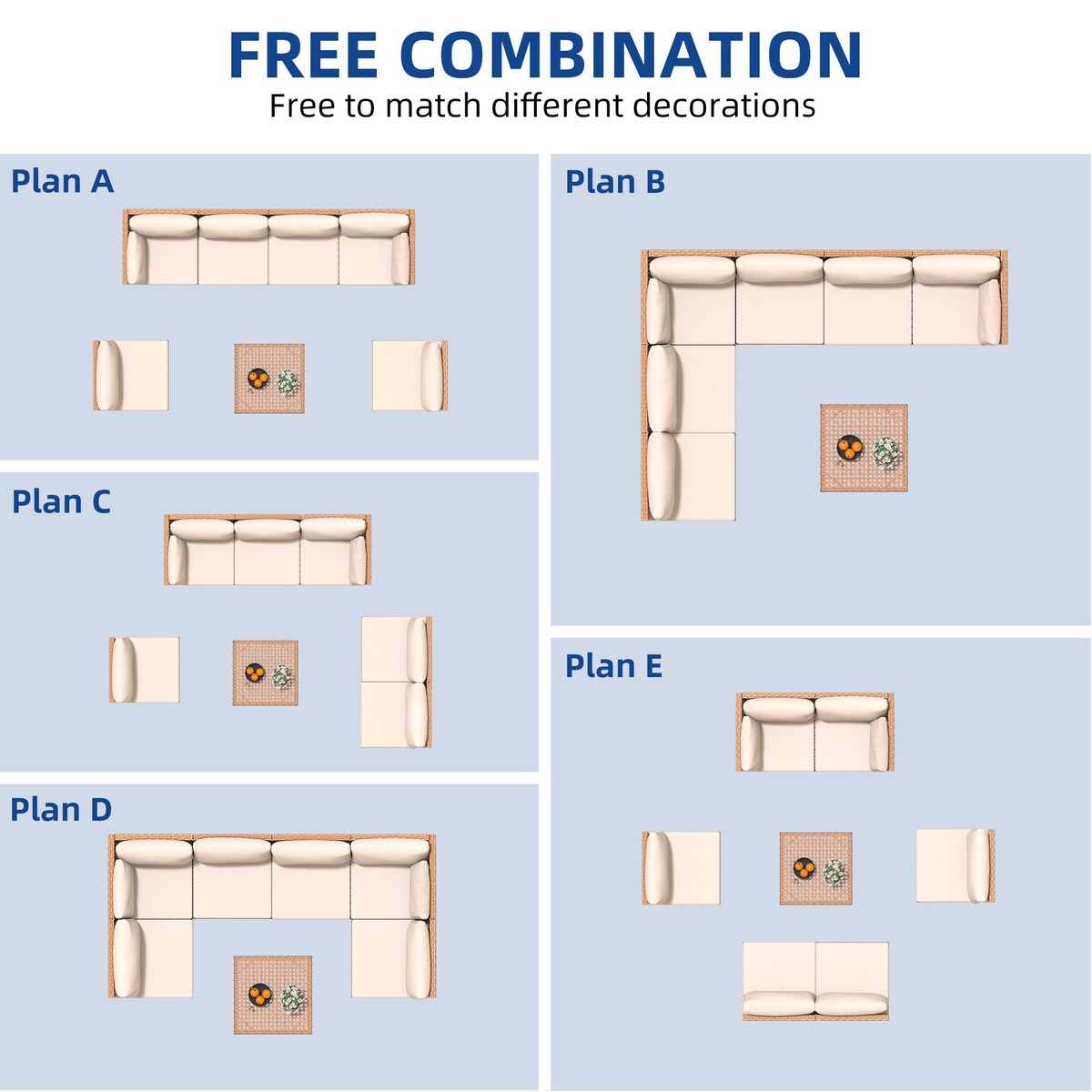 FREE COMBINATION
Free to match different decorations

Plan A

Plan C

Plan D

Plan B

Plan E