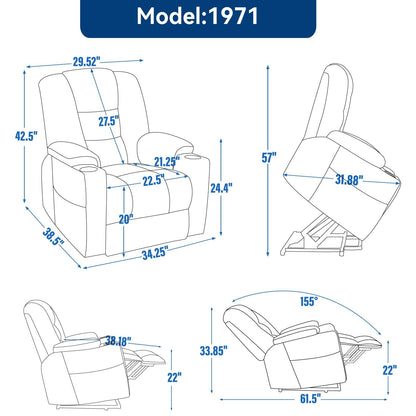 Model:1971

29.52"
27.5"
42.5"
21.25"
22.5"
24.4"
20"
38.5"
34.25"

57"
31.88"

38.18"
22"

155°
33.85"
22"
61.5"