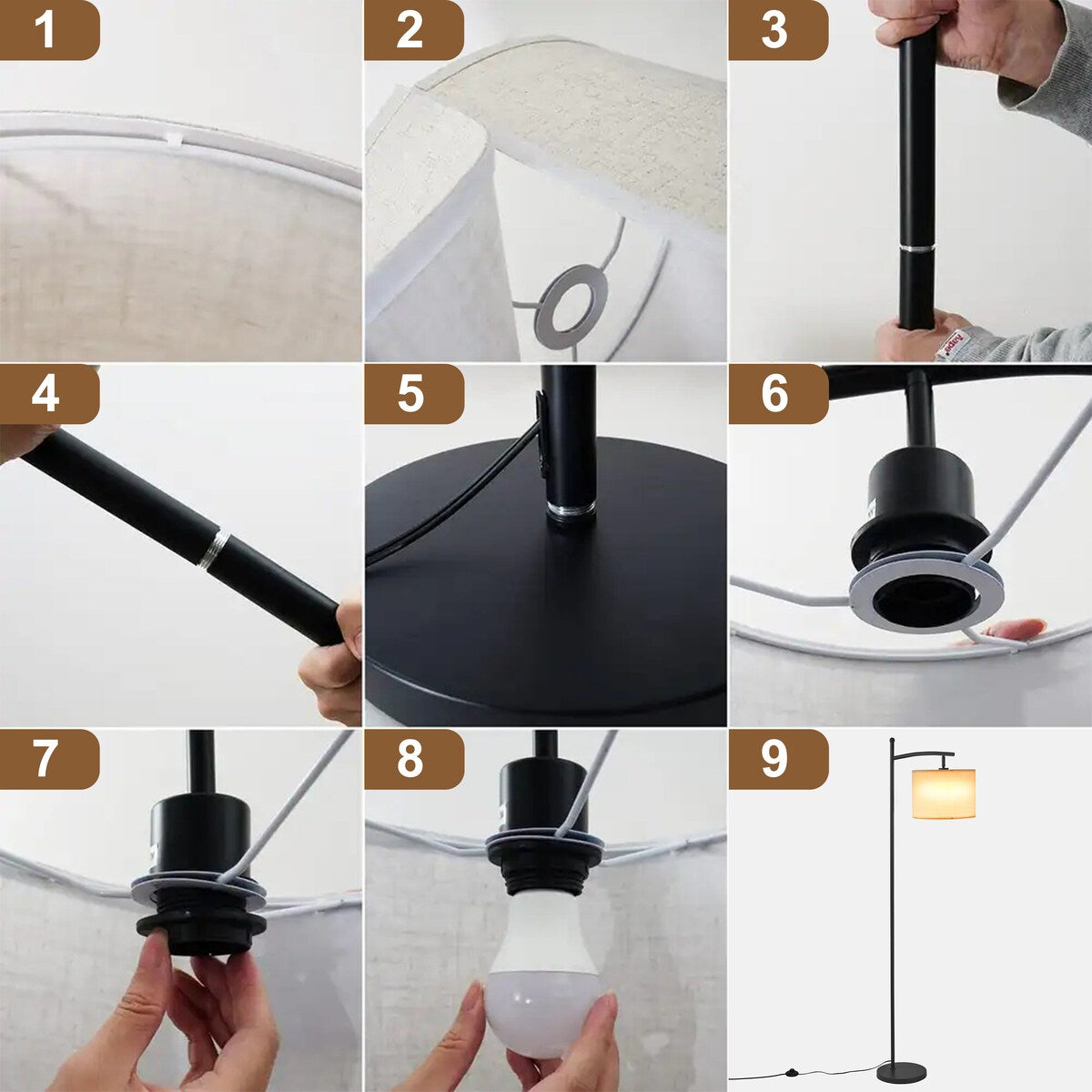 1

2

3

4

5

6

7

8

9