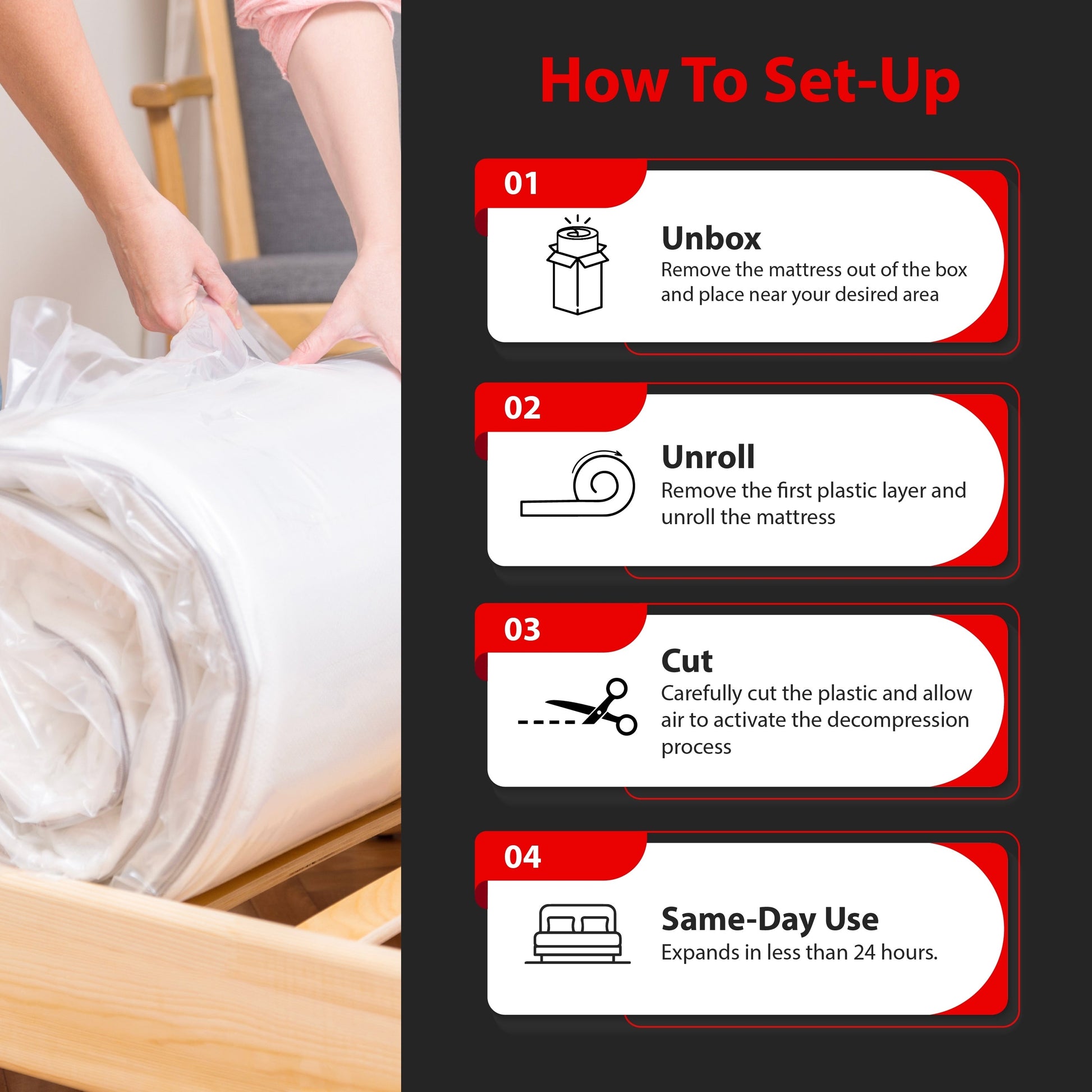 How To Set-Up

01

Unbox
Remove the mattress out of the box and place near your desired area

02

Unroll
Remove the first plastic layer and unroll the mattress

03

Cut
Carefully cut the plastic and allow air to activate the decompression process

04

Same-Day Use
Expands in less than 24 hours.