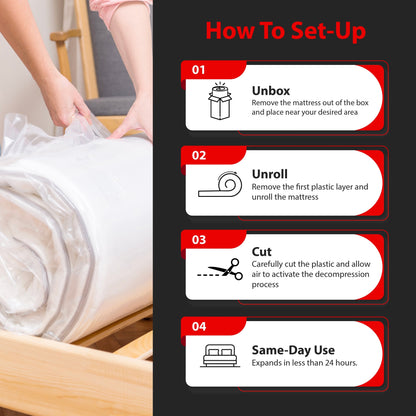 How To Set-Up

01

Unbox
Remove the mattress out of the box and place near your desired area

02

Unroll
Remove the first plastic layer and unroll the mattress

03

Cut
Carefully cut the plastic and allow air to activate the decompression process

04

Same-Day Use
Expands in less than 24 hours.