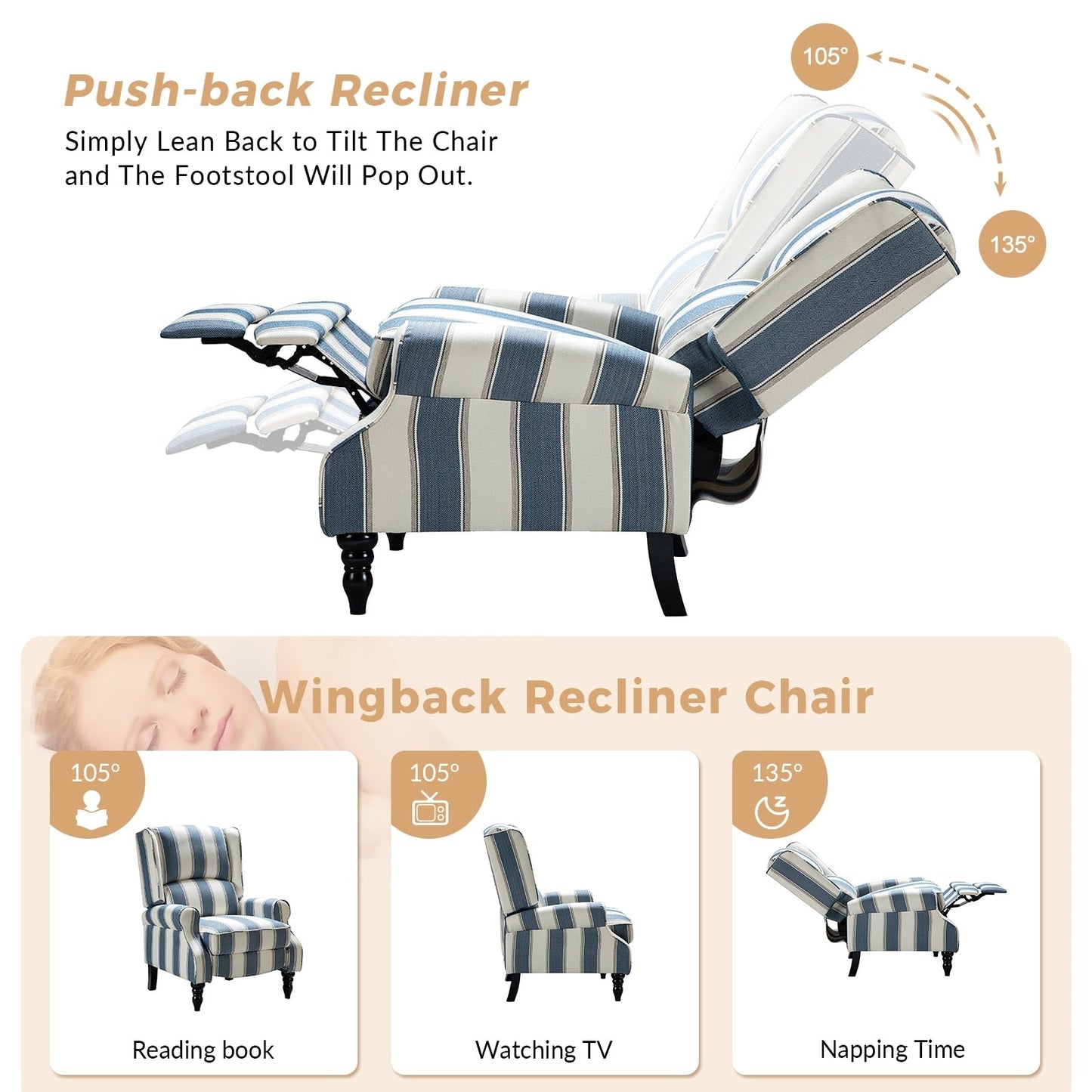 Push-back Recliner

Simply Lean Back to Tilt The Chair and The Footstool Will Pop Out.

105°

135°

Wingback Recliner Chair

105°

Reading book

105°

Watching TV

135°

Napping Time