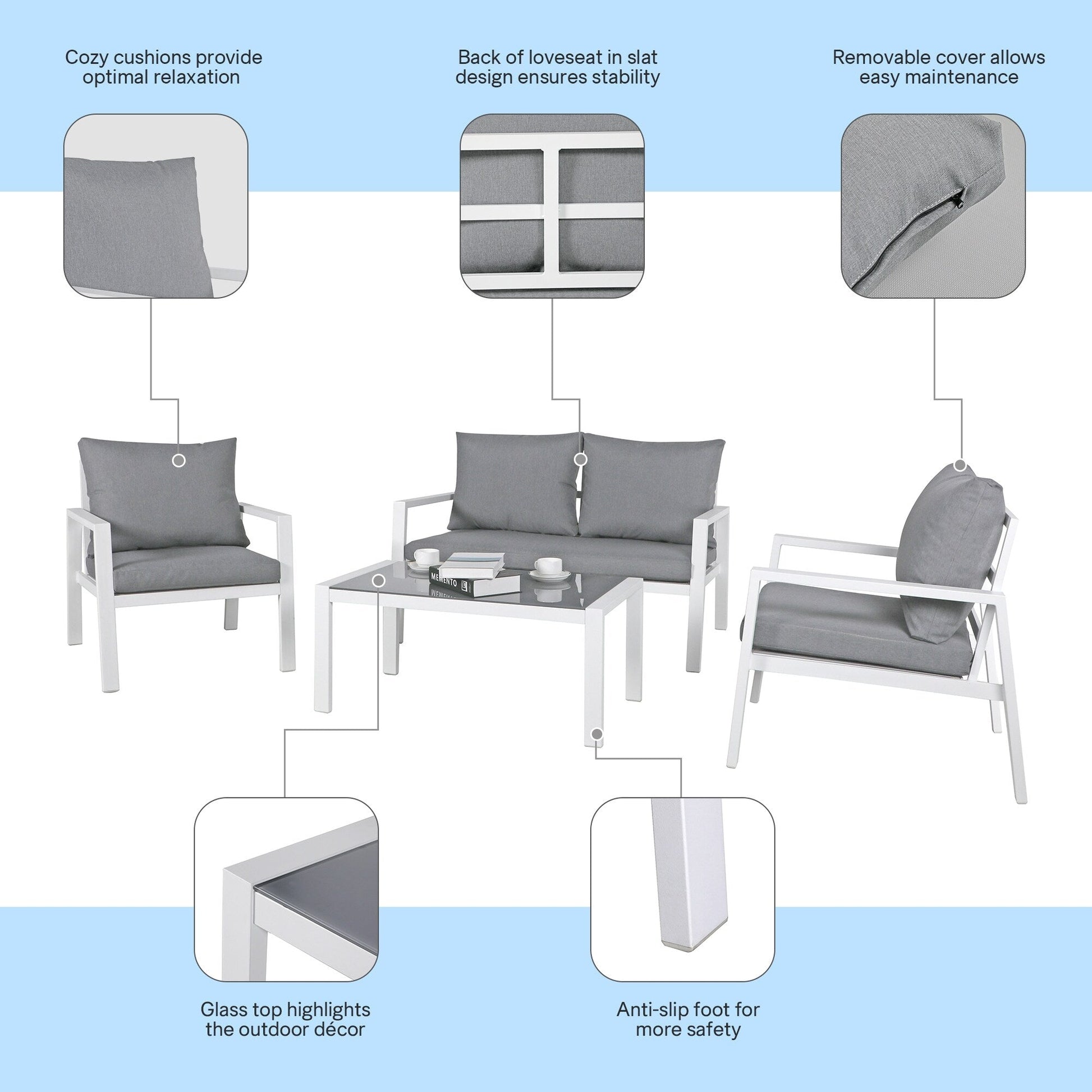 Cozy cushions provide optimal relaxation

Back of loveseat in slat design ensures stability

Removable cover allows easy maintenance

MEMENTO

Glass top highlights the outdoor décor

Anti-slip foot for more safety