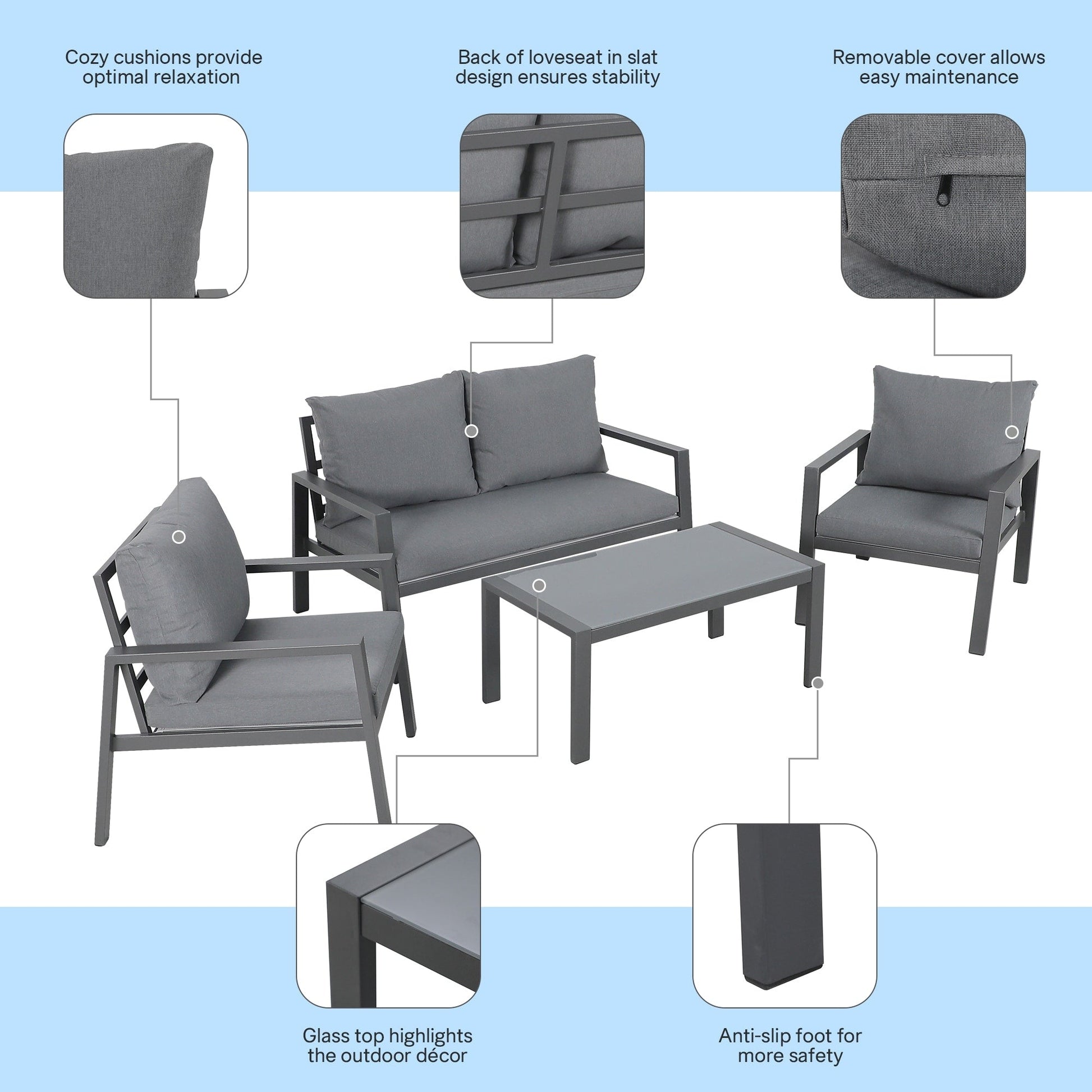 Cozy cushions provide optimal relaxation

Back of loveseat in slat design ensures stability

Removable cover allows easy maintenance

Glass top highlights the outdoor décor

Anti-slip foot for more safety