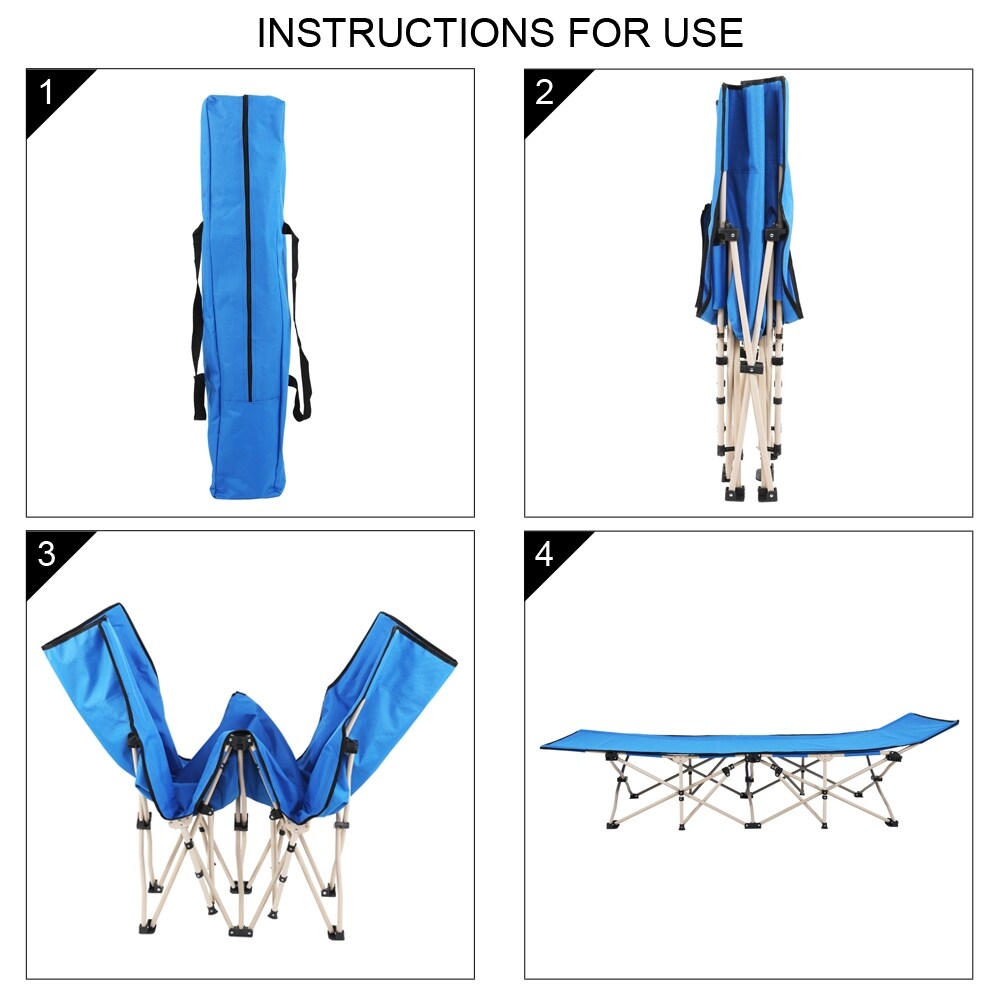 INSTRUCTIONS FOR USE

1

2

3

4