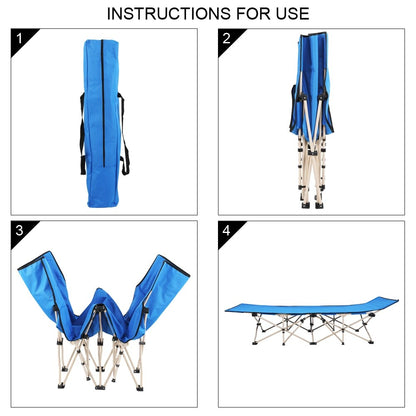 INSTRUCTIONS FOR USE

1

2

3

4