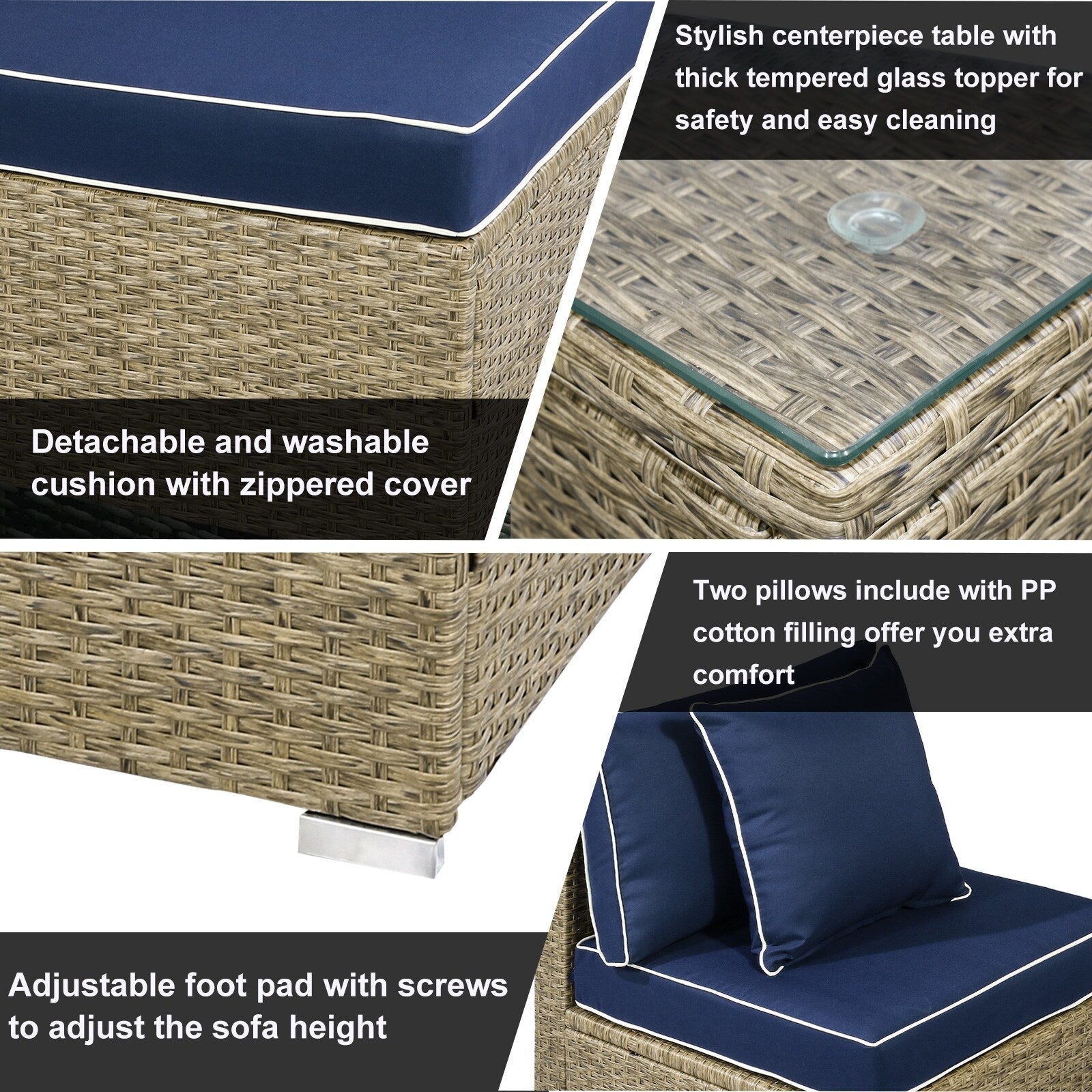 Stylish centerpiece table with thick tempered glass topper for safety and easy cleaning

Detachable and washable cushion with zippered cover

Two pillows include with PP cotton filling offer you extra comfort

Adjustable foot pad with screws to adjust the sofa height