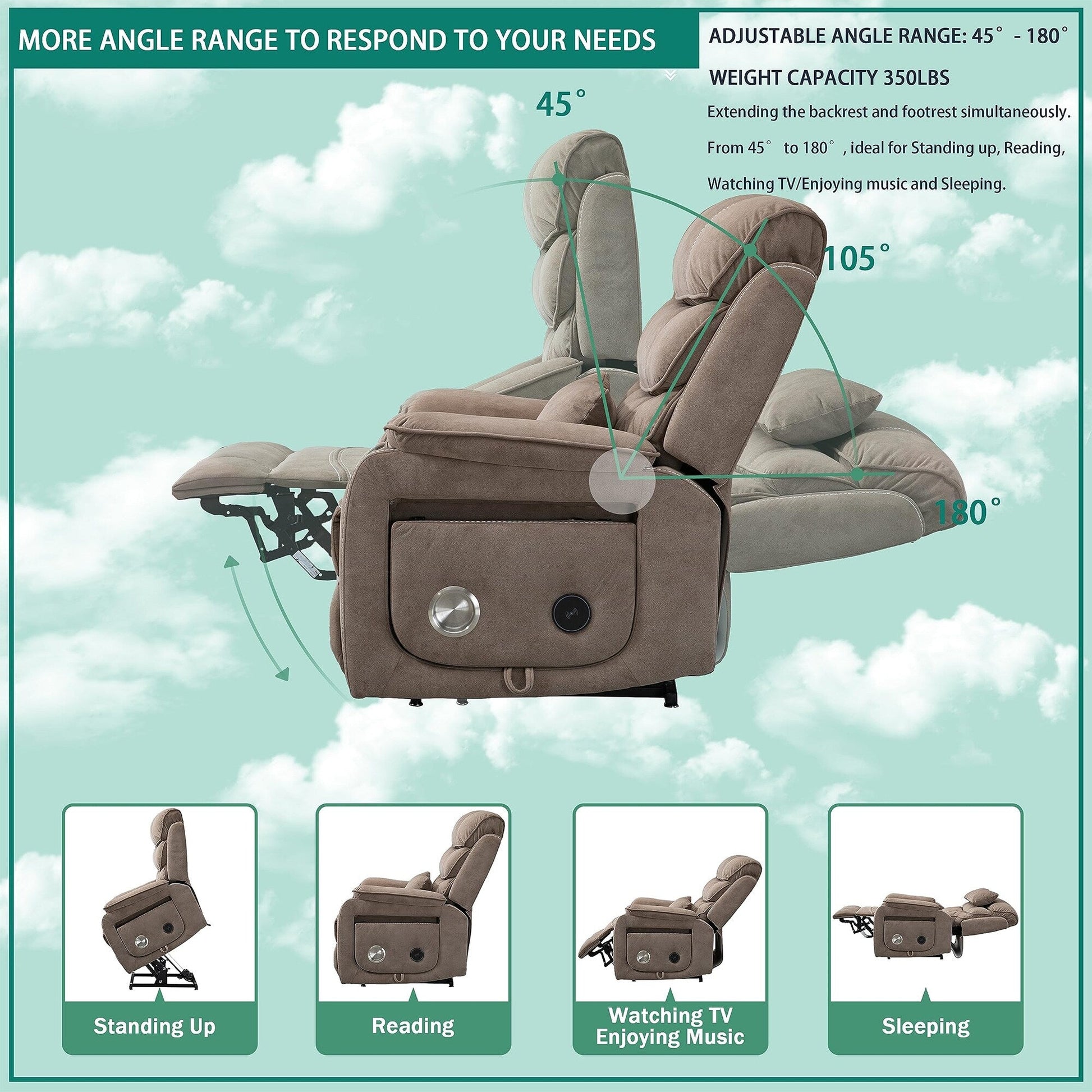 MORE ANGLE RANGE TO RESPOND TO YOUR NEEDS

ADJUSTABLE ANGLE RANGE: 45° - 180°

WEIGHT CAPACITY 350LBS

Extending the backrest and footrest simultaneously. From 45° to 180°, ideal for Standing up, Reading, Watching TV/Enjoying music and Sleeping.

45°

105°

180°

Standing Up

Reading

Watching TV Enjoying Music

Sleeping