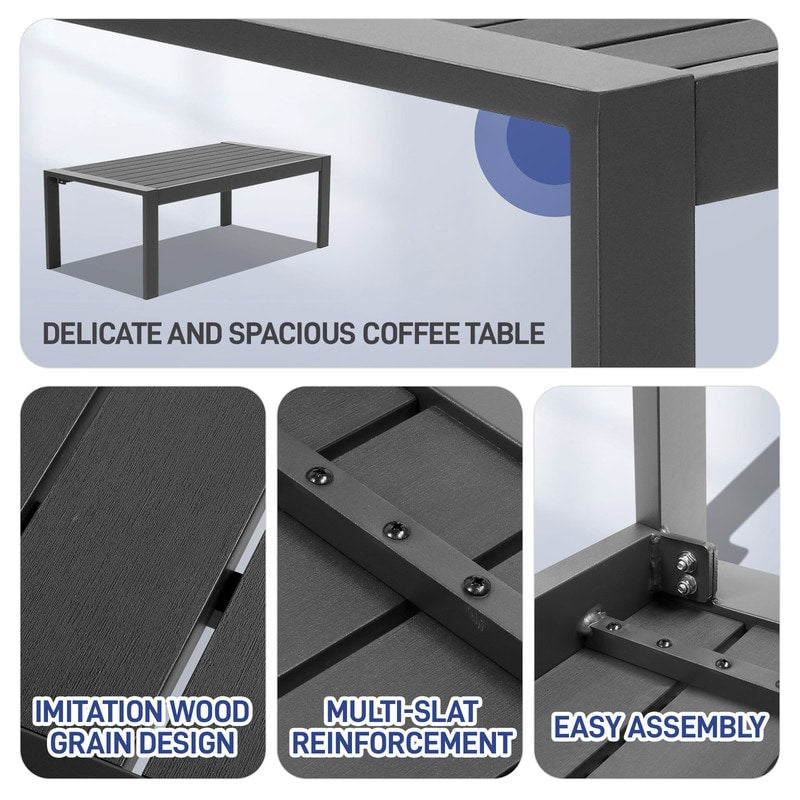 DELICATE AND SPACIOUS COFFEE TABLE

IMITATION WOOD GRAIN DESIGN

MULTI-SLAT REINFORCEMENT

EASY ASSEMBLY