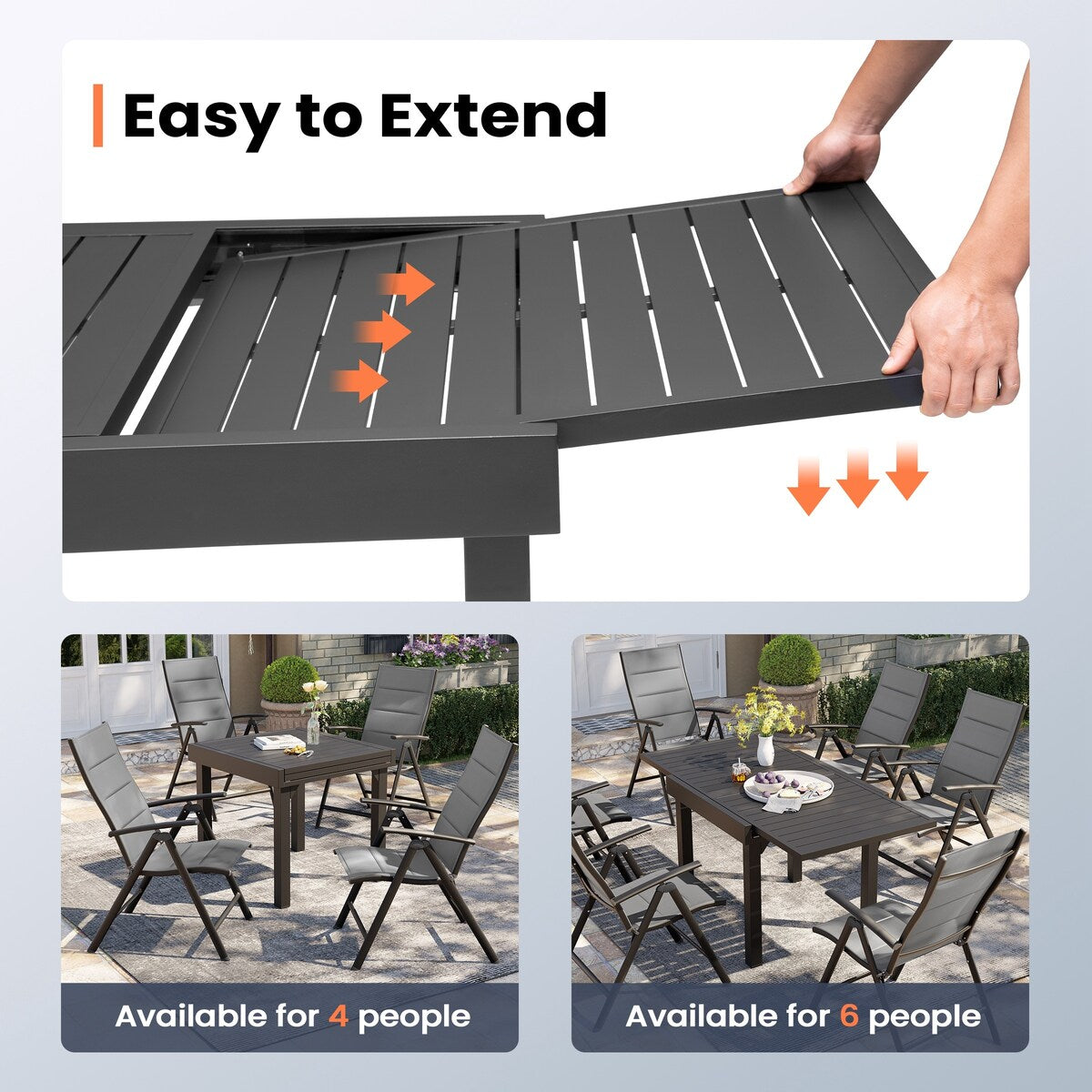 Easy to Extend

Available for 4 people

Available for 6 people