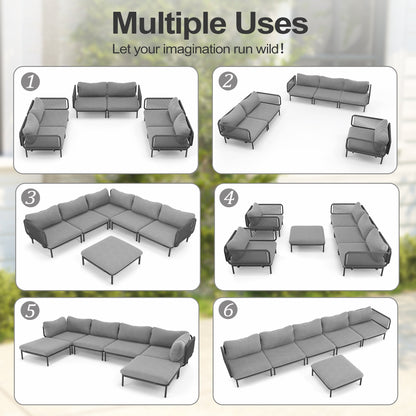 Multiple Uses
Let your imagination run wild!

1

2

3

4

5

6