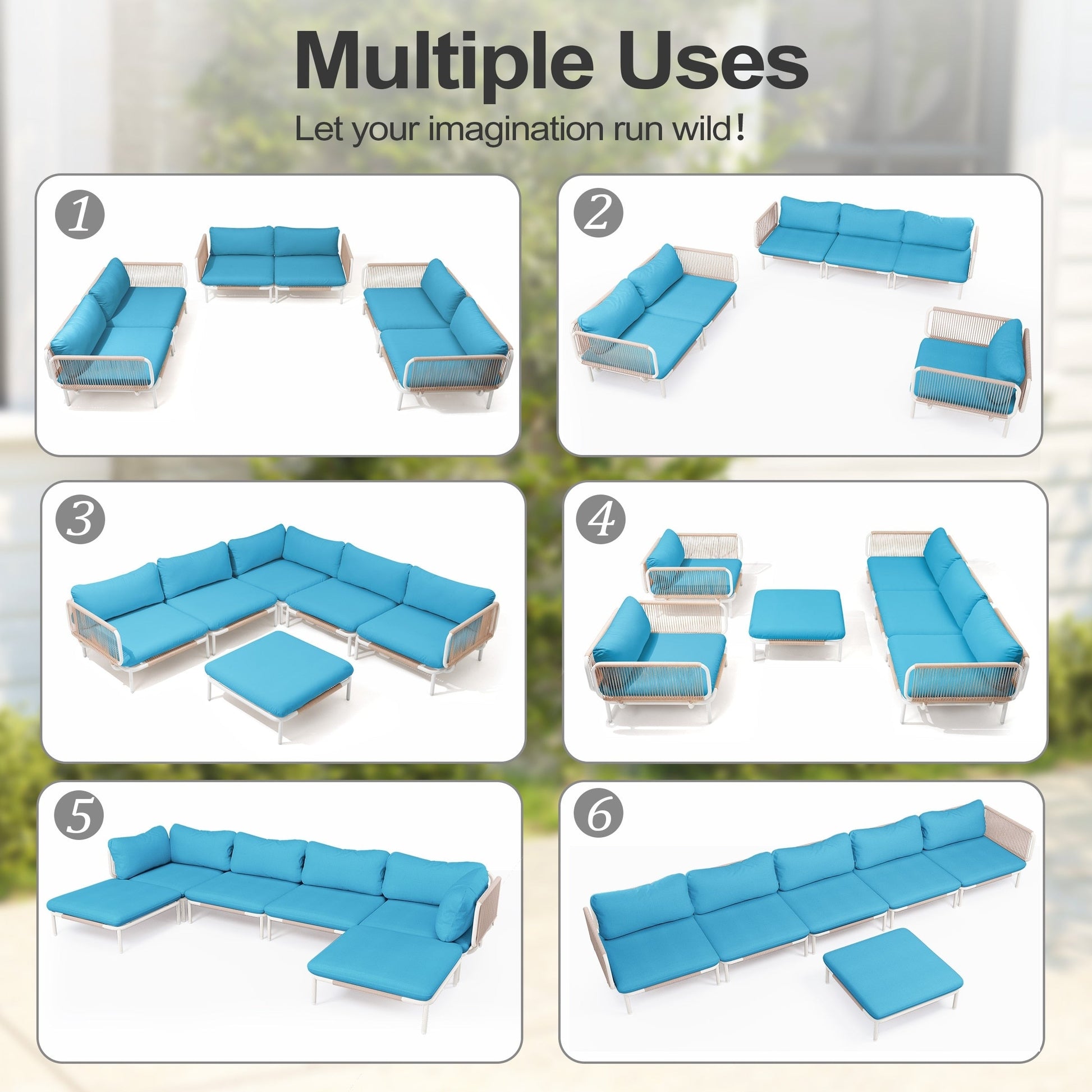 Multiple Uses

Let your imagination run wild!

1

2

3

4

5

6