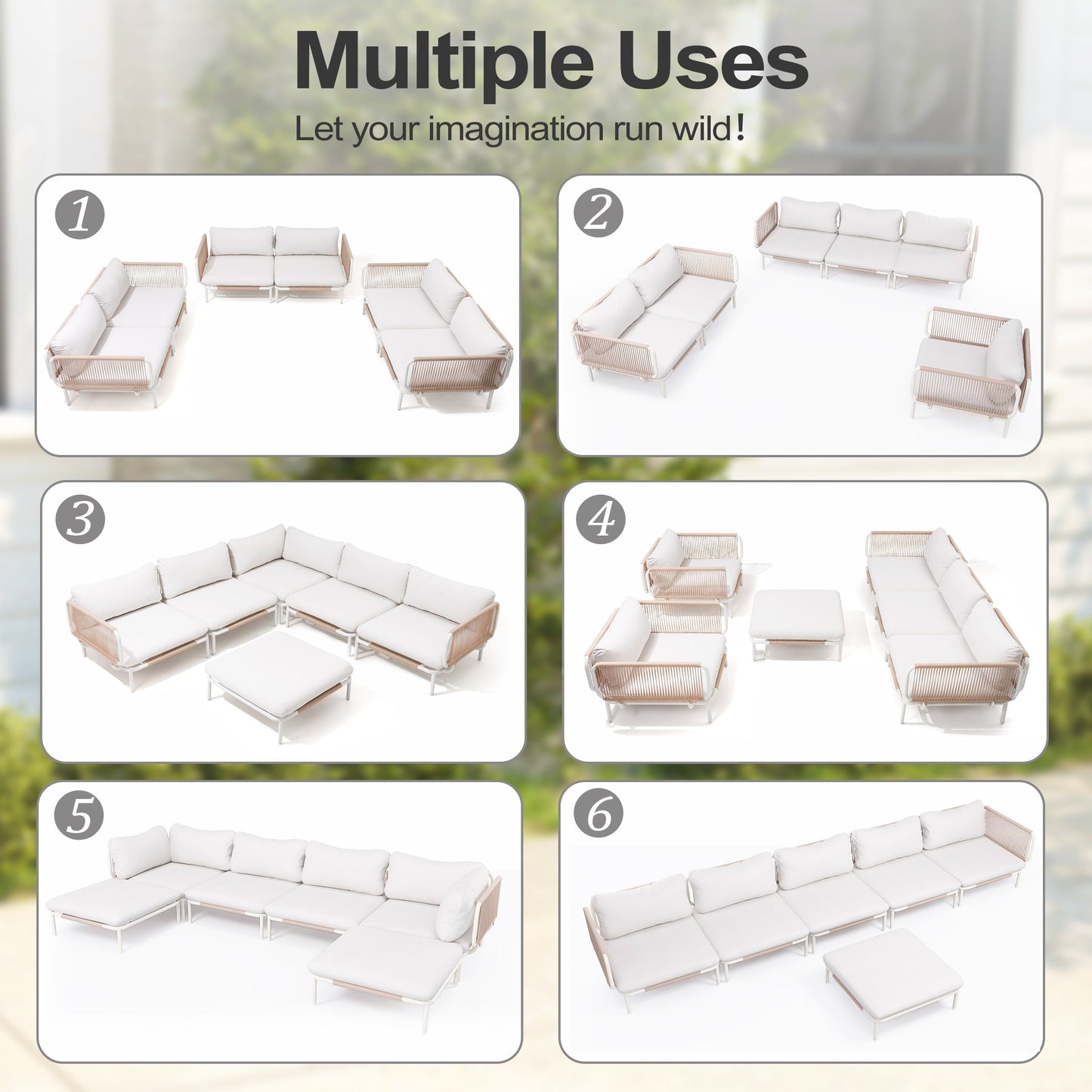 Multiple Uses

Let your imagination run wild!

1

2

3

4

5

6