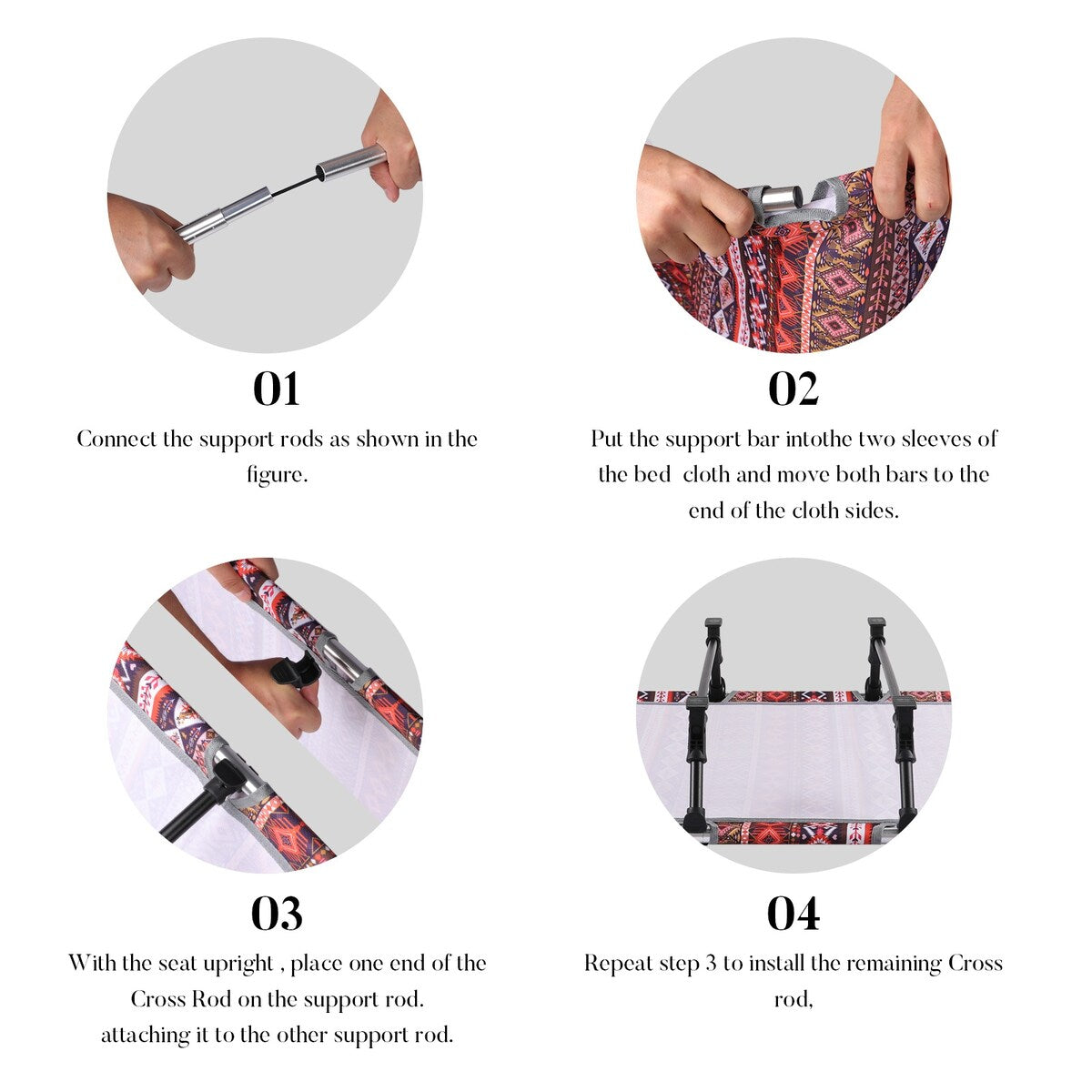 01

Connect the support rods as shown in the figure.

02

Put the support bar intothe two sleeves of the bed cloth and move both bars to the end of the cloth sides.

03

With the seat upright , place one end of the Cross Rod on the support rod. attaching it to the other support rod.

04

Repeat step 3 to install the remaining Cross rod,